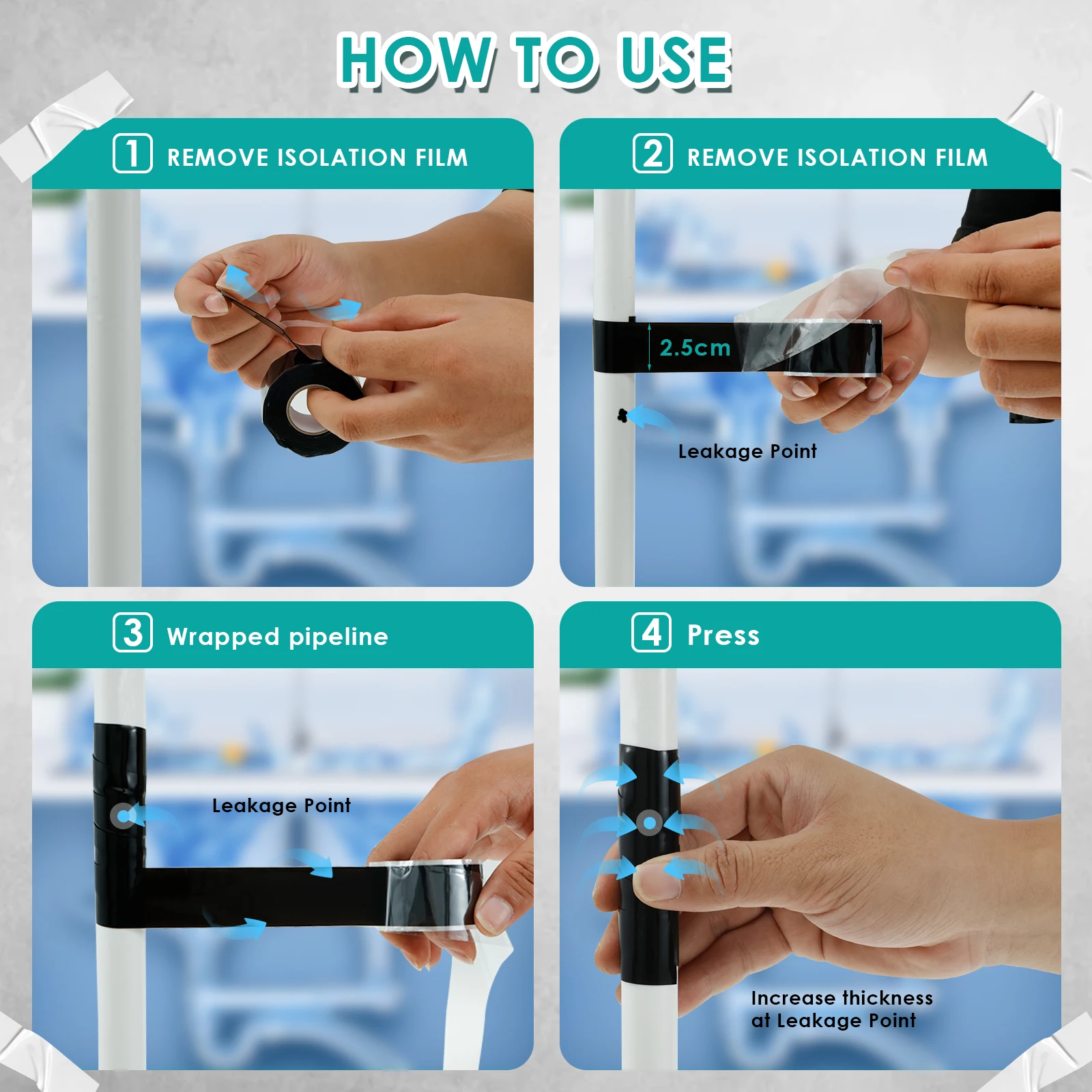 HOW TO USE

1 REMOVE ISOLATION FILM

2 REMOVE ISOLATION FILM

2.5cm

Leakage Point

3 Wrapped pipeline

Leakage Point

4 Press

Increase thickness at Leakage Point