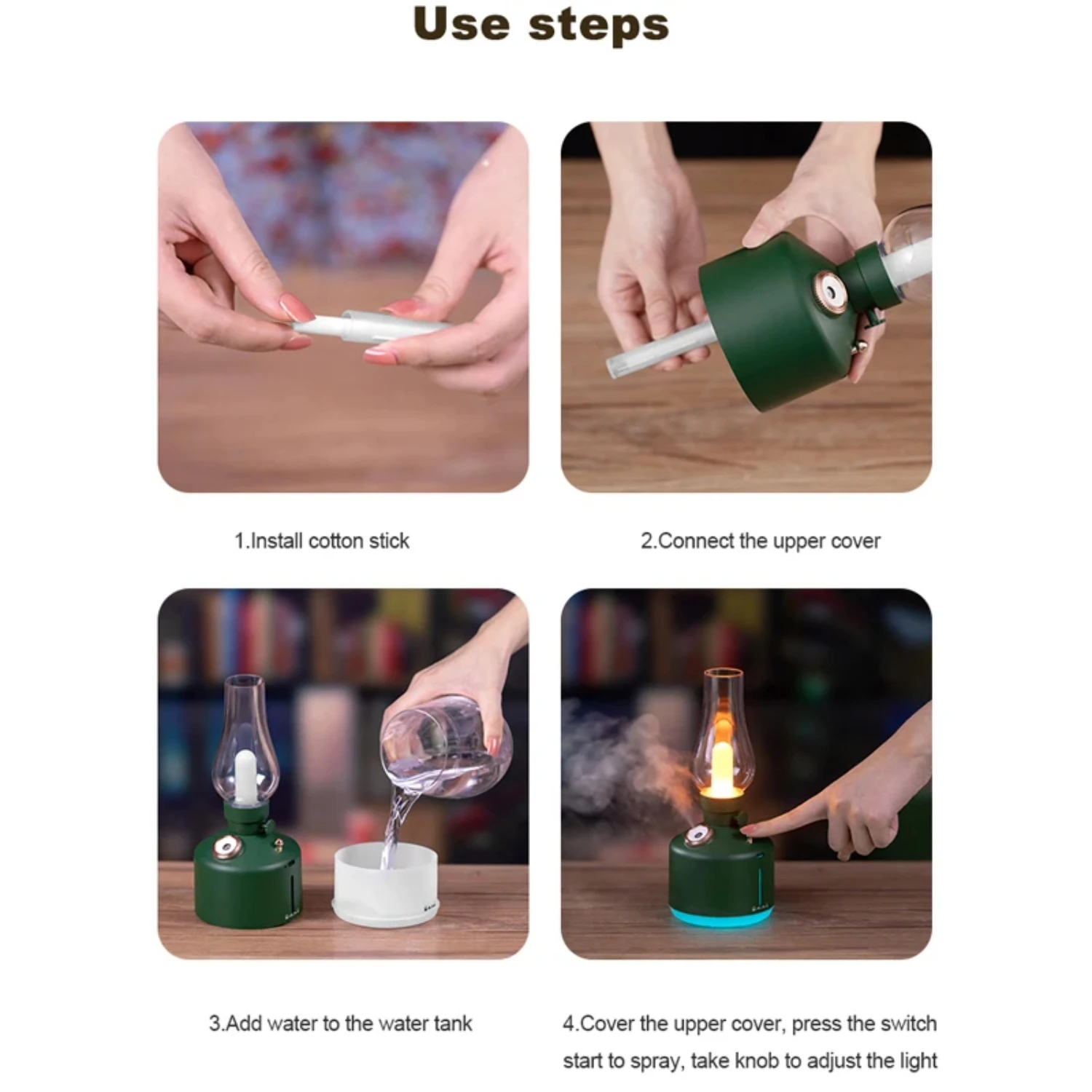 Use steps

1.Install cotton stick

2.Connect the upper cover

3.Add water to the water tank

4.Cover the upper cover, press the switch start to spray, take knob to adjust the light