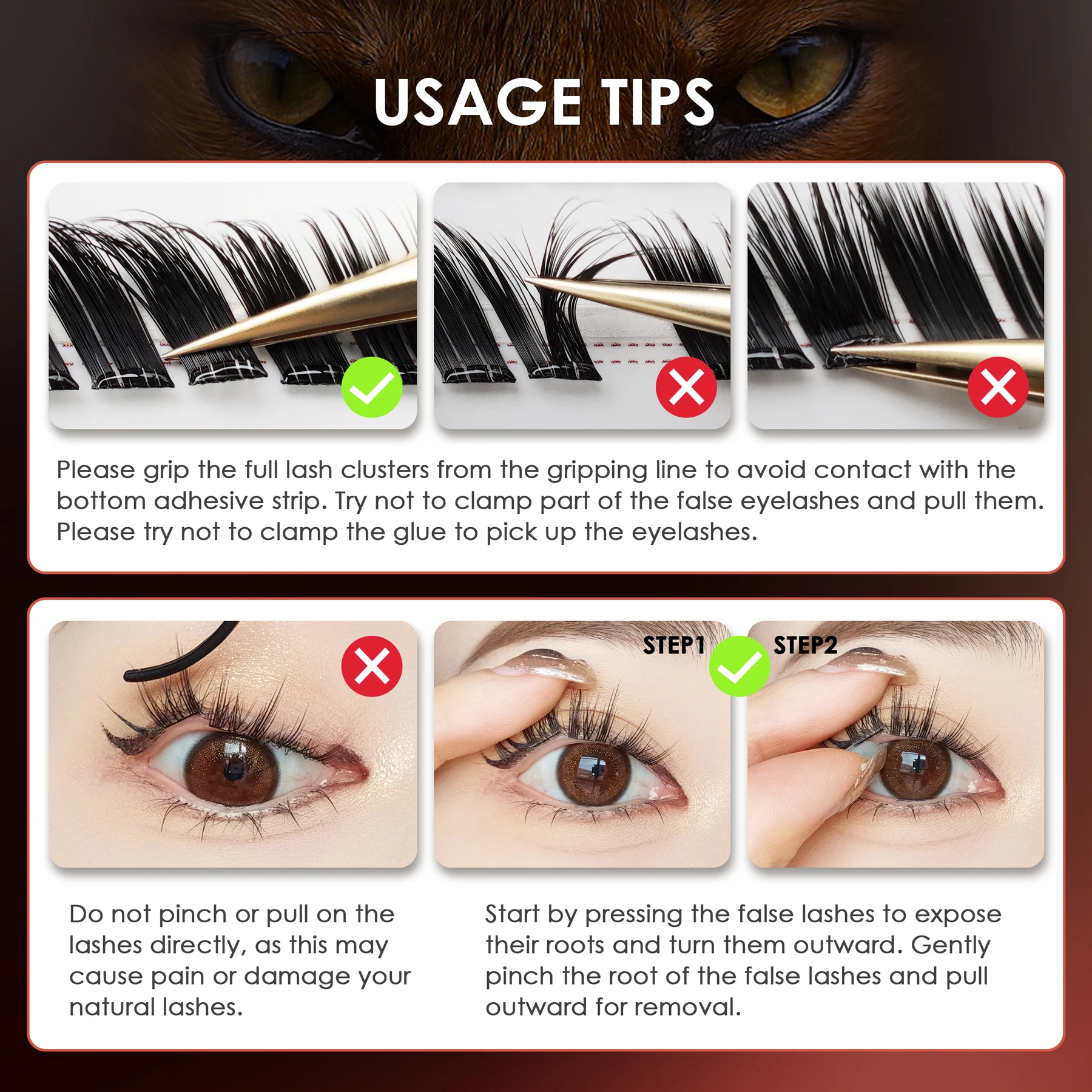 USAGE TIPS

Please grip the full lash clusters from the gripping line to avoid contact with the bottom adhesive strip. Try not to clamp part of the false eyelashes and pull them. Please try not to clamp the glue to pick up the eyelashes.

STEP1

STEP2

Do not pinch or pull on the lashes directly, as this may cause pain or damage your natural lashes.

Start by pressing the false lashes to expose their roots and turn them outward. Gently pinch the root of the false lashes and pull outward for removal.