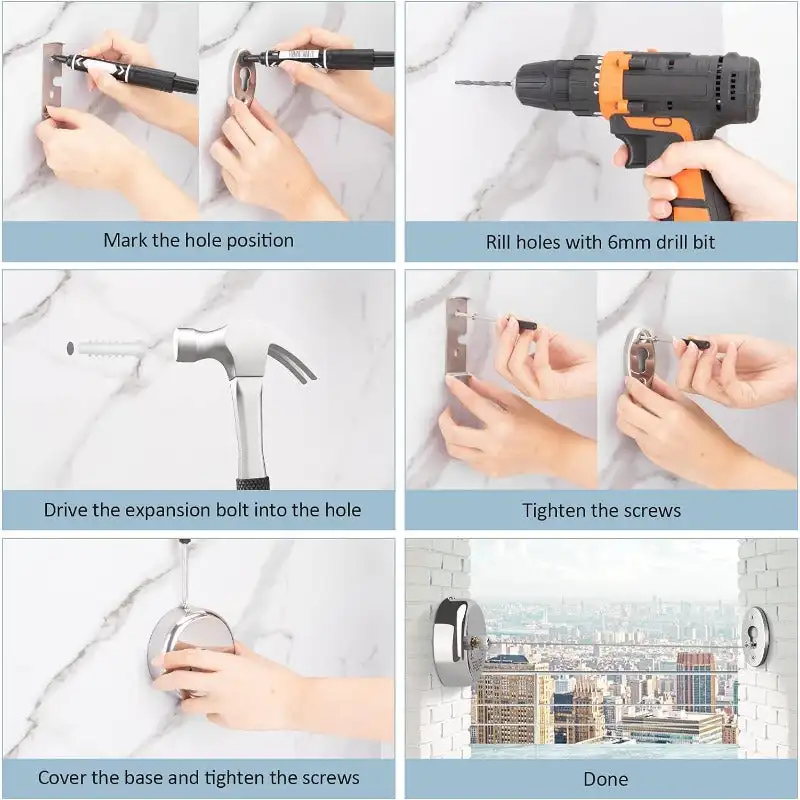 Mark the hole position

Rill holes with 6mm drill bit

Drive the expansion bolt into the hole

Tighten the screws

Cover the base and tighten the screws

Done