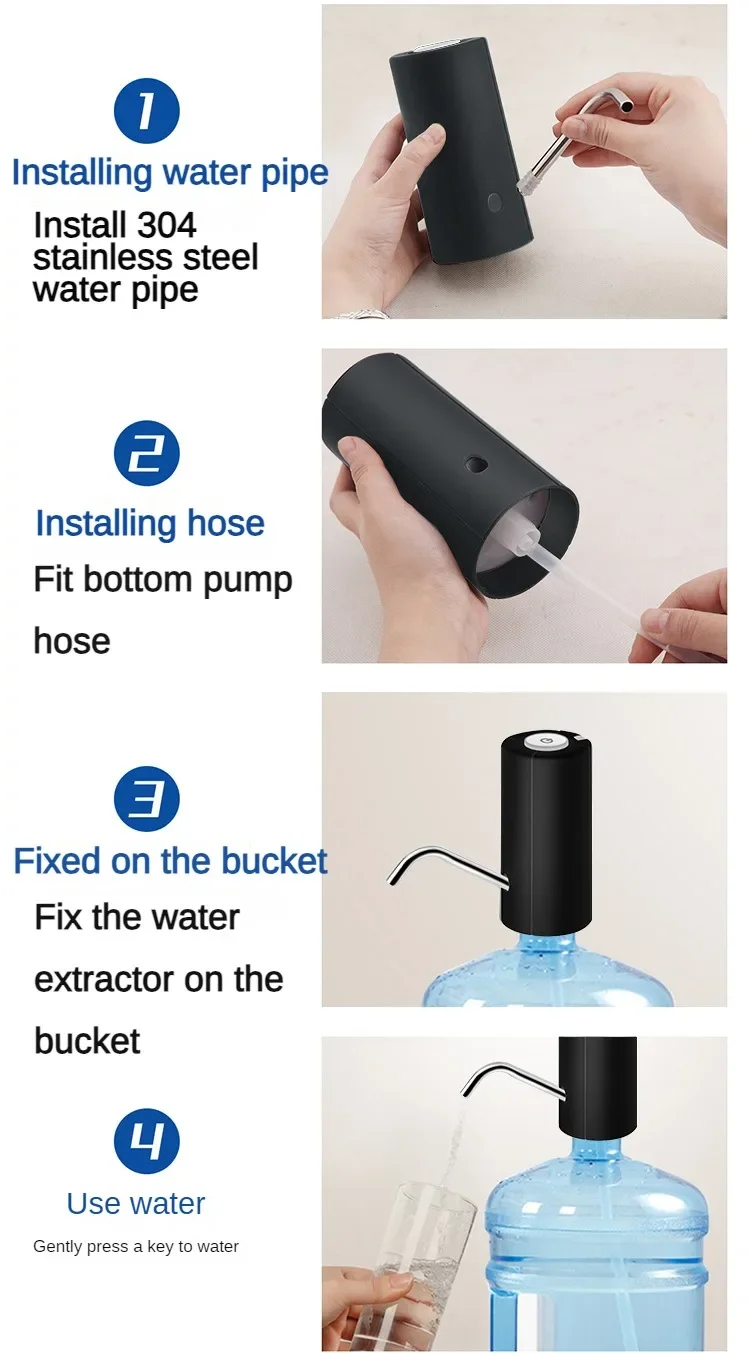 1

Installing water pipe

Install 304 stainless steel water pipe

2

Installing hose

Fit bottom pump hose

3

Fixed on the bucket

Fix the water extractor on the bucket

4

Use water

Gently press a key to water