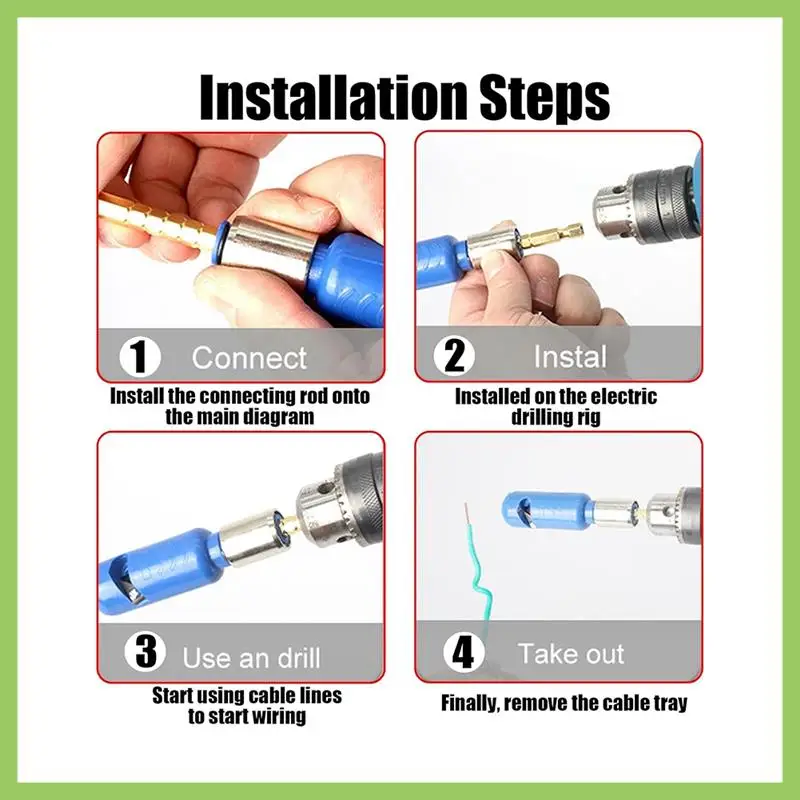 Installation Steps

1 Connect

Install the connecting rod onto the main diagram

2 Instal

Installed on the electric drilling rig

3 Use an drill

Start using cable lines to start wiring

4 Take out

Finally, remove the cable tray