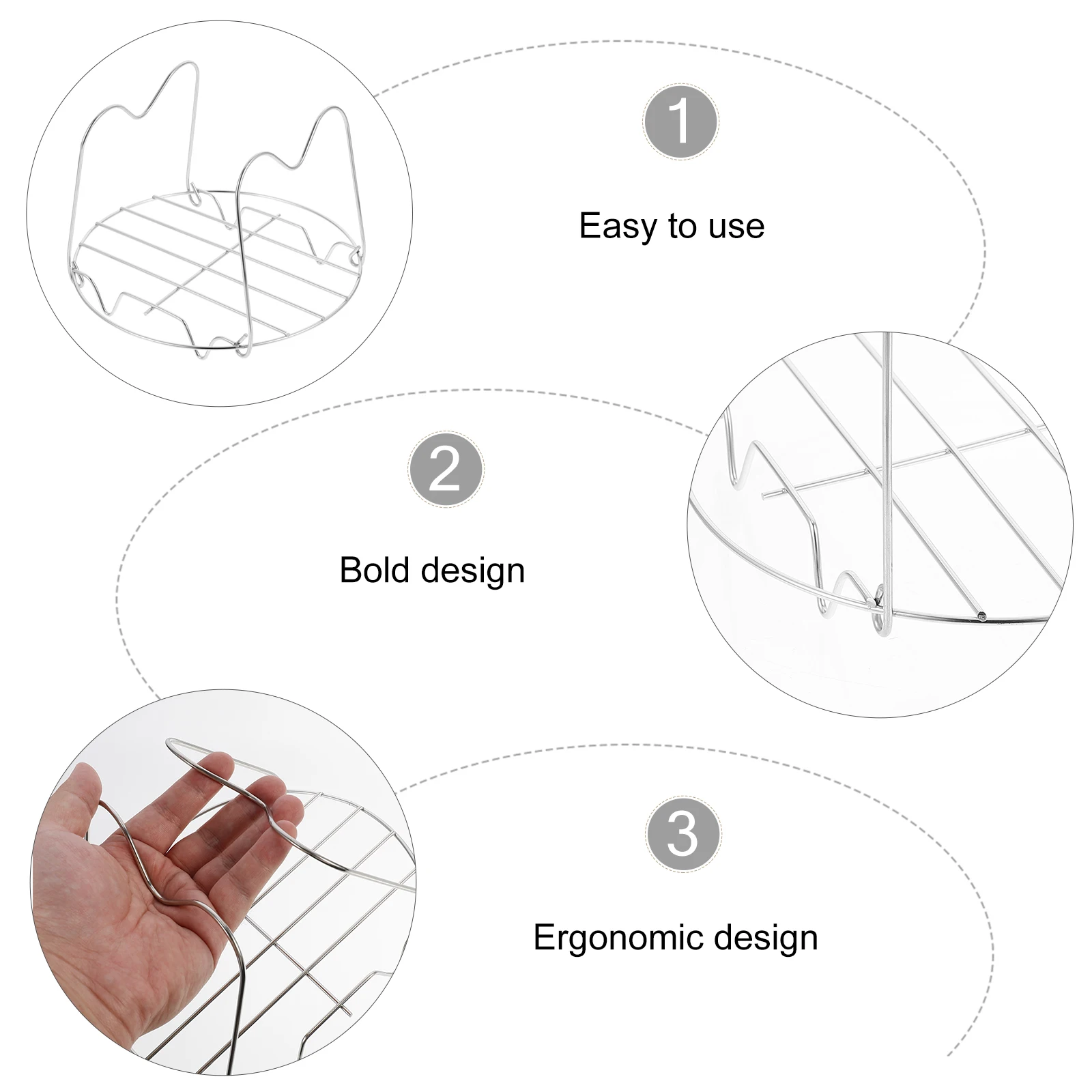 1

Easy to use

2

Bold design

3

Ergonomic design