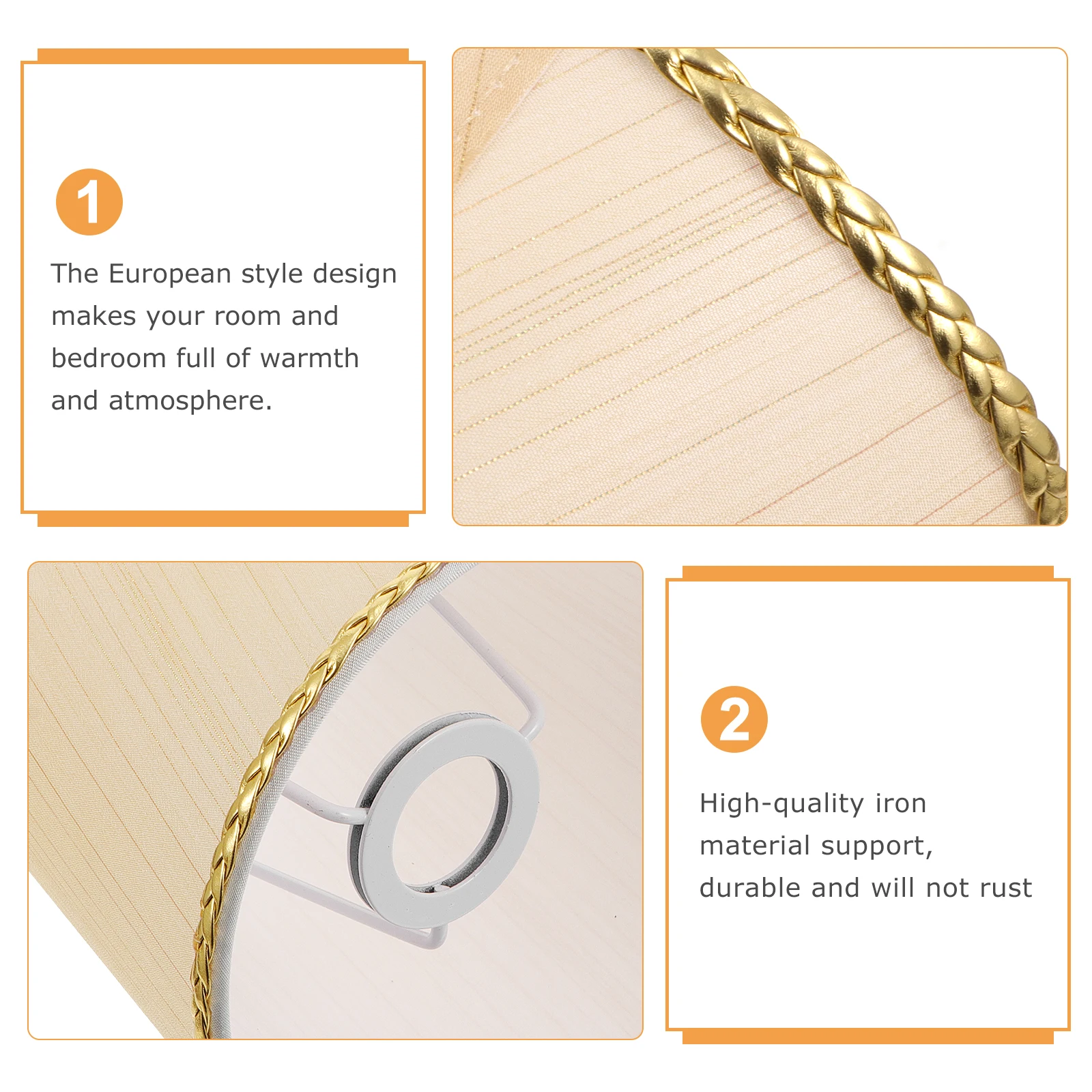 1

The European style design makes your room and bedroom full of warmth and atmosphere.

2

High-quality iron material support, durable and will not rust