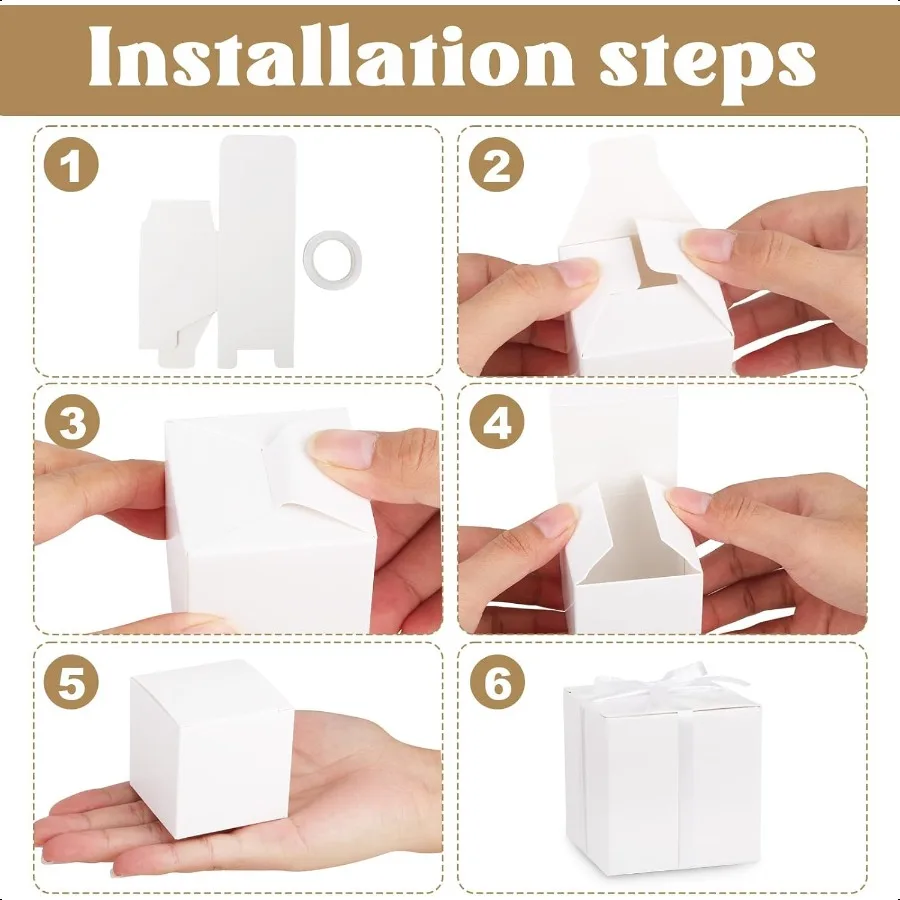 Installation steps

1

2

3

4

5

6