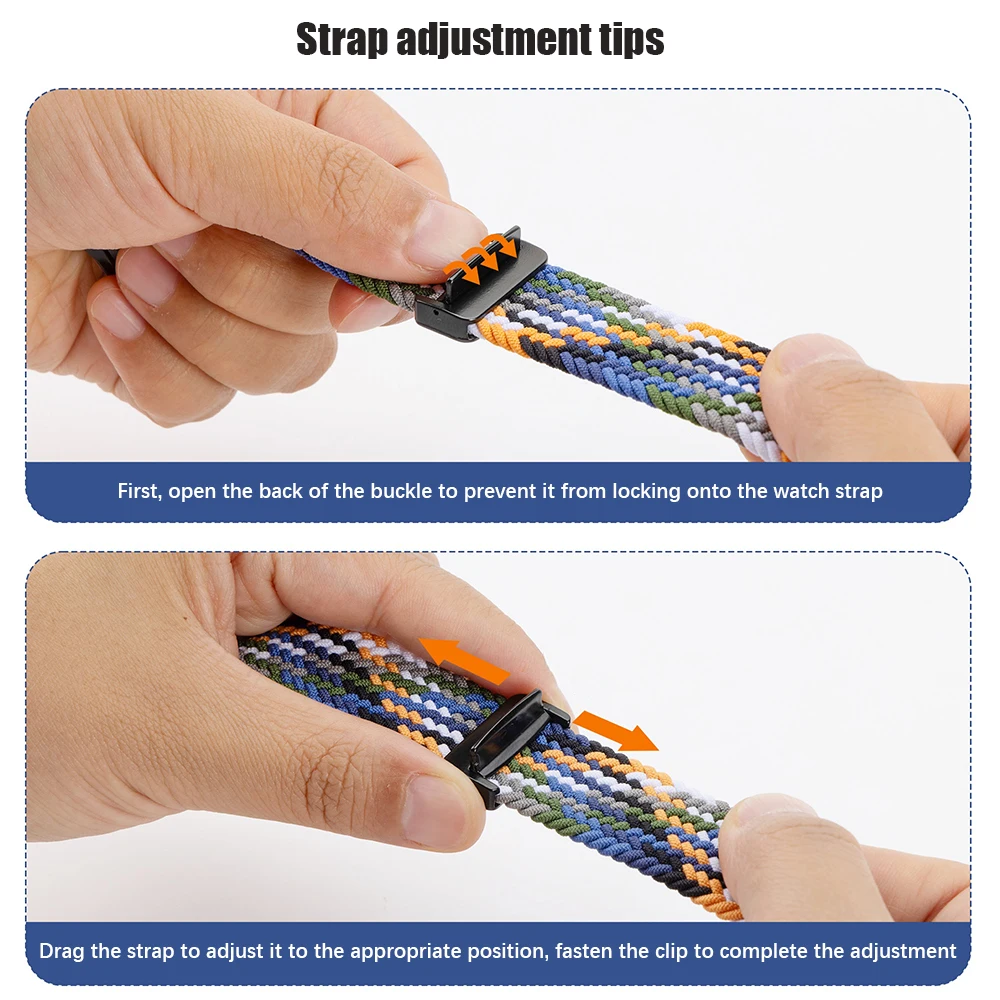 Strap adjustment tips

First, open the back of the buckle to prevent it from locking onto the watch strap

Drag the strap to adjust it to the appropriate position, fasten the clip to complete the adjustment