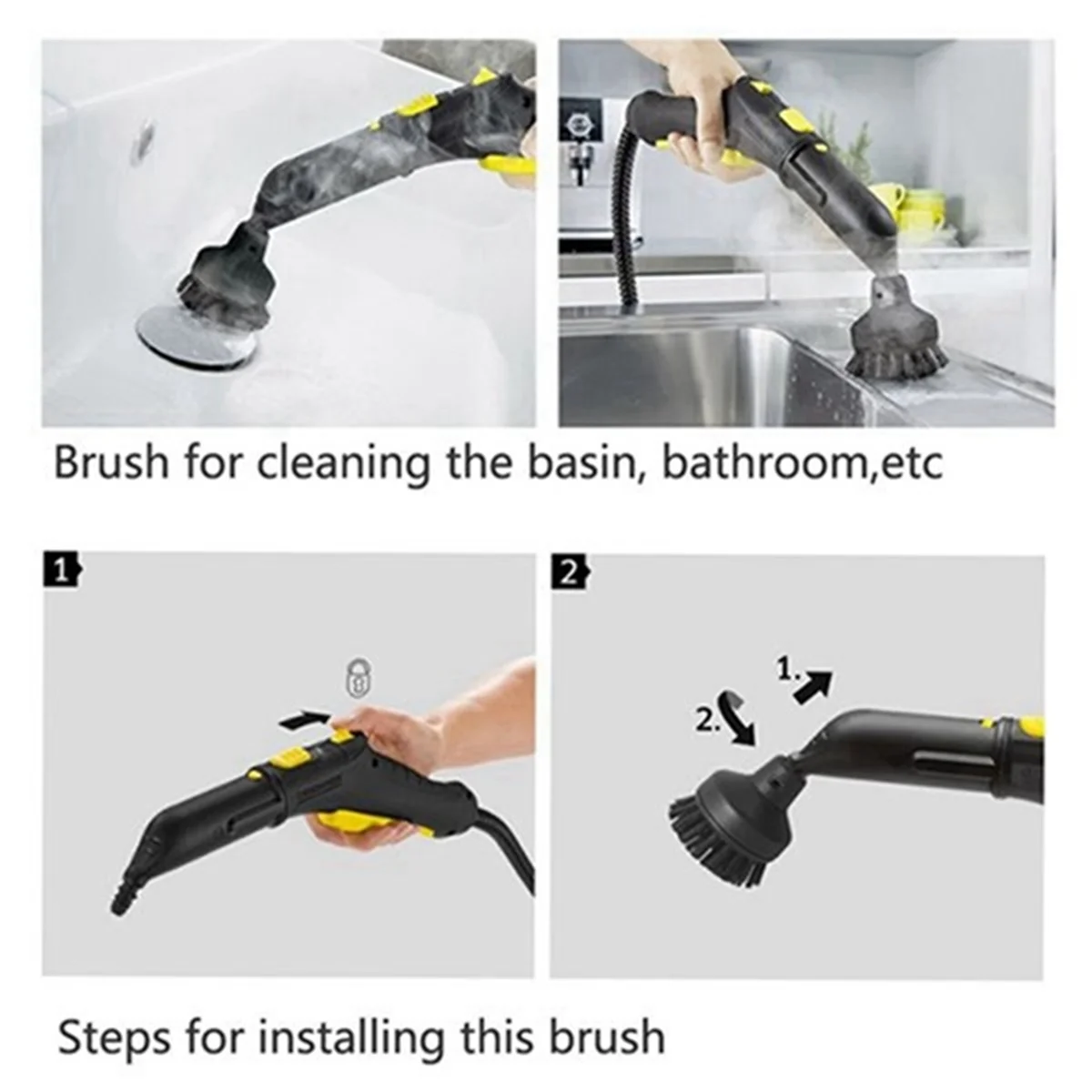 Brush for cleaning the basin, bathroom,etc

1

2

1.

2.

Steps for installing this brush