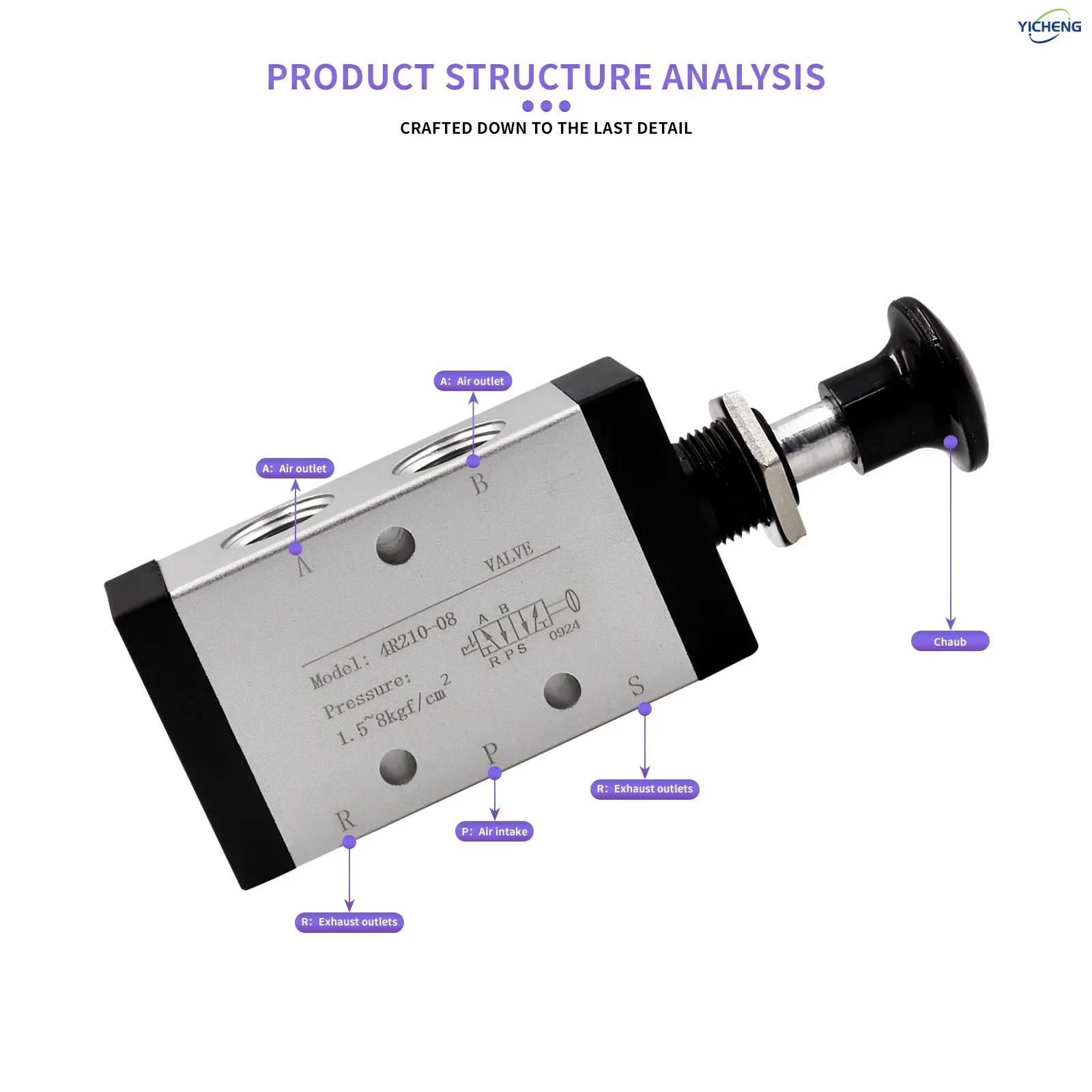 YICHENG

PRODUCT STRUCTURE ANALYSIS

CRAFTED DOWN TO THE LAST DETAIL

A: Air outlet

A: Air outlet

B

A

VALVE

Model: 4R210-08

Pressure:

1.5~8kgf/cm$^2$

A B

R P S

0924

S

P

R

Chaub

R: Exhaust outlets

P: Air intake

R: Exhaust outlets