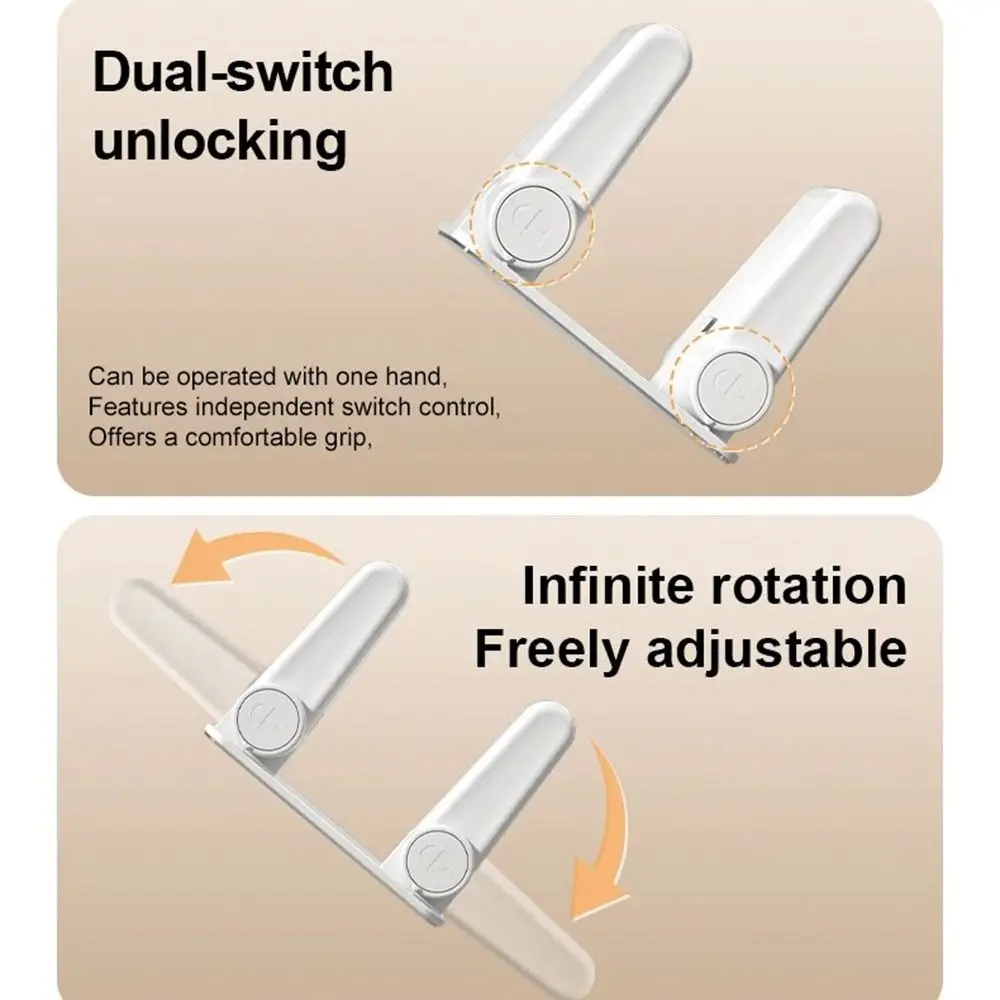 Dual-switch unlocking

Can be operated with one hand,
Features independent switch control,
Offers a comfortable grip,

Infinite rotation
Freely adjustable