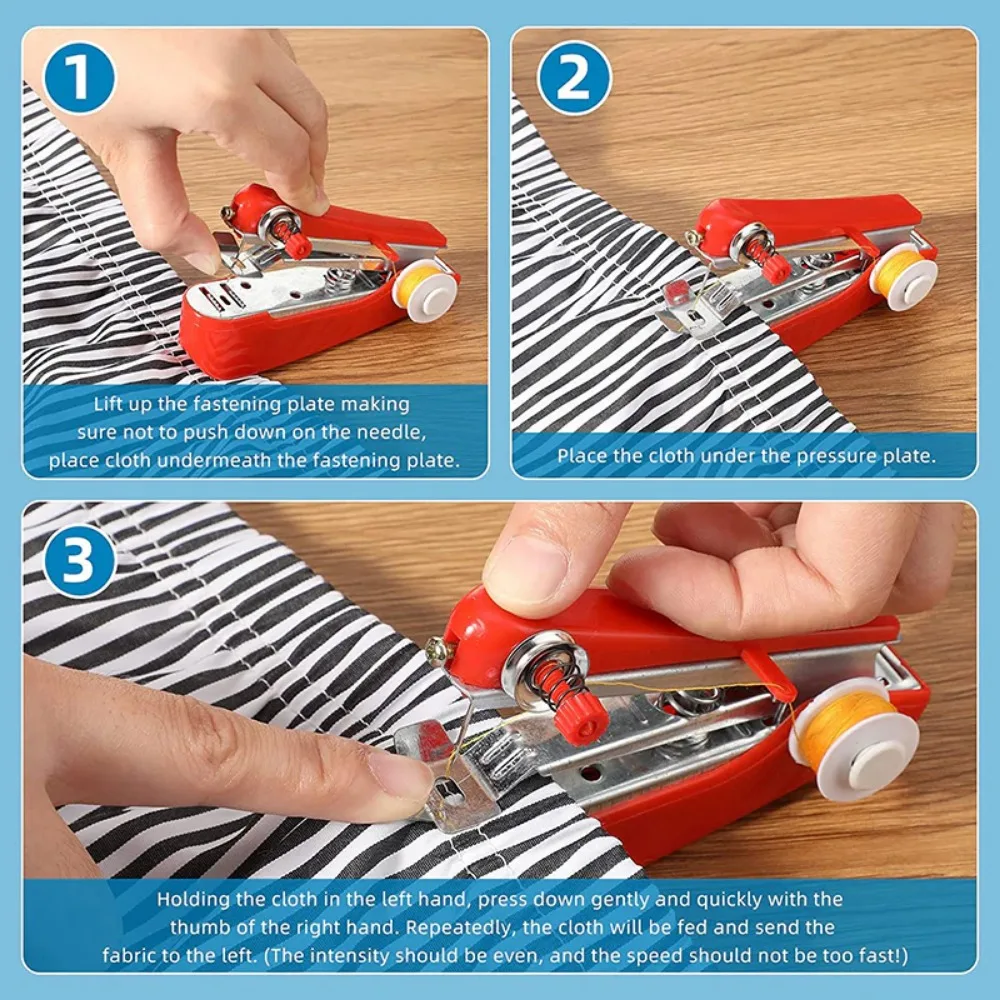 1

Lift up the fastening plate making sure not to push down on the needle, place cloth undermeath the fastening plate.

2

Place the cloth under the pressure plate.

3

Holding the cloth in the left hand, press down gently and quickly with the thumb of the right hand. Repeatedly, the cloth will be fed and send the fabric to the left. (The intensity should be even, and the speed should not be too fast!)