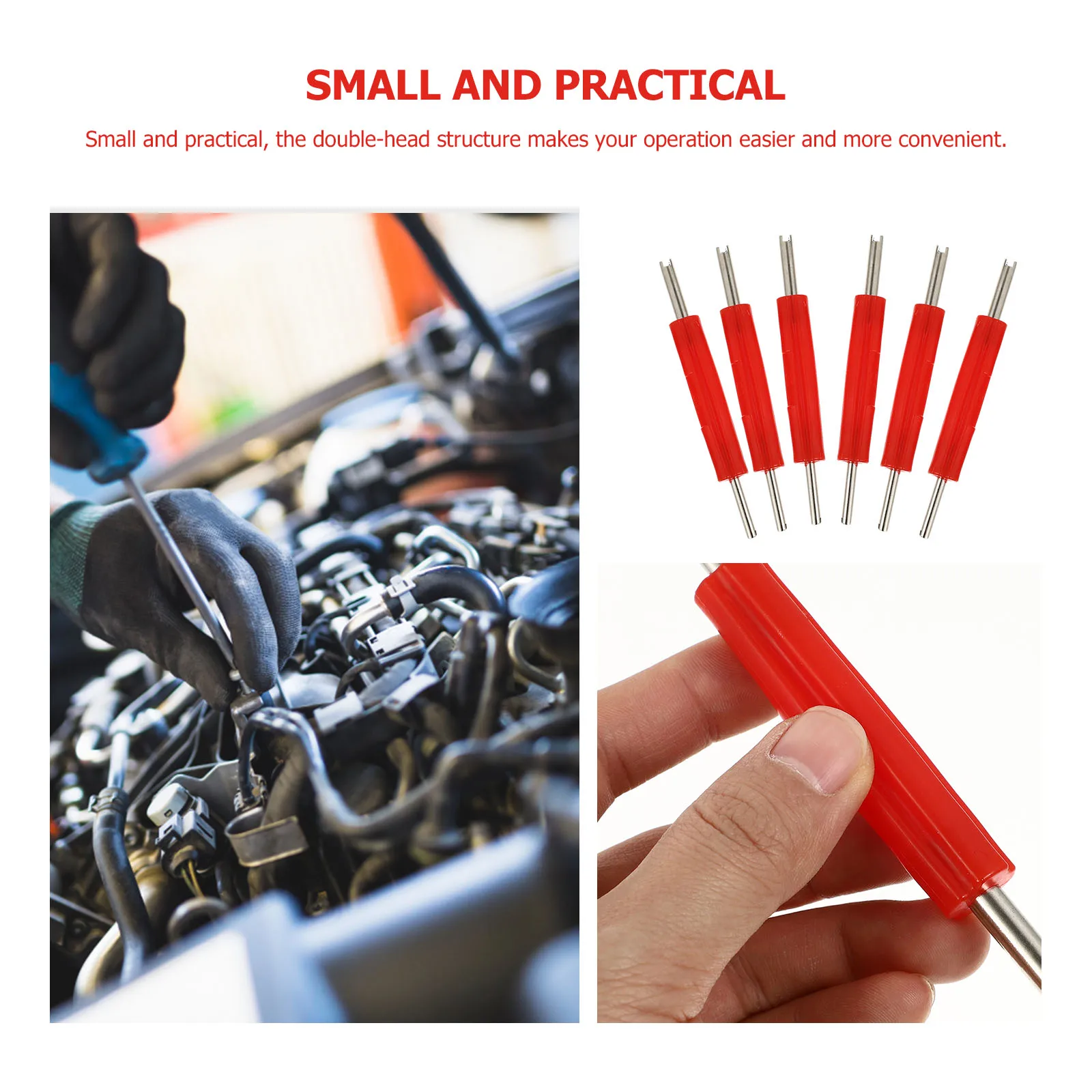 SMALL AND PRACTICAL

Small and practical, the double-head structure makes your operation easier and more convenient.