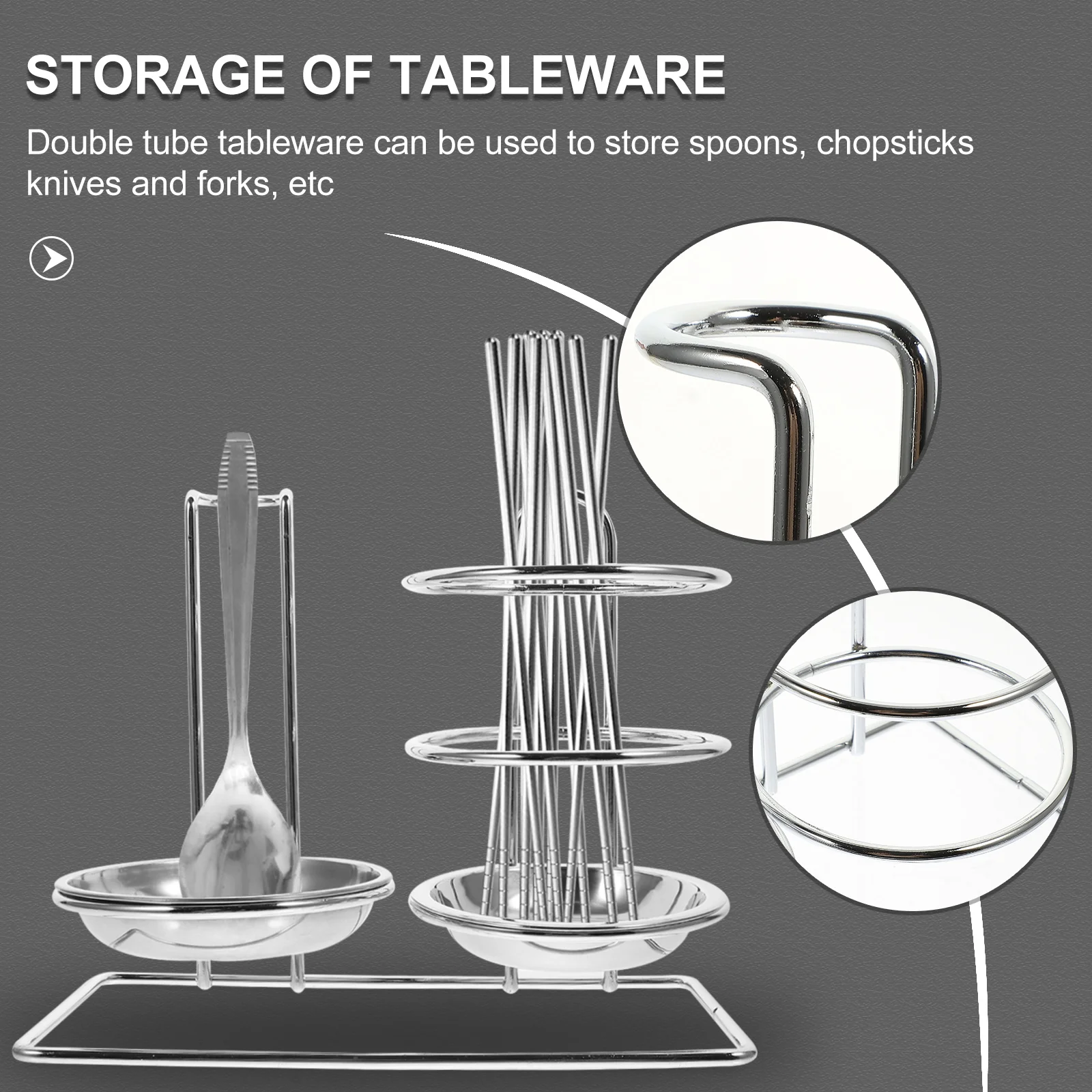 STORAGE OF TABLEWARE

Double tube tableware can be used to store spoons, chopsticks knives and forks, etc