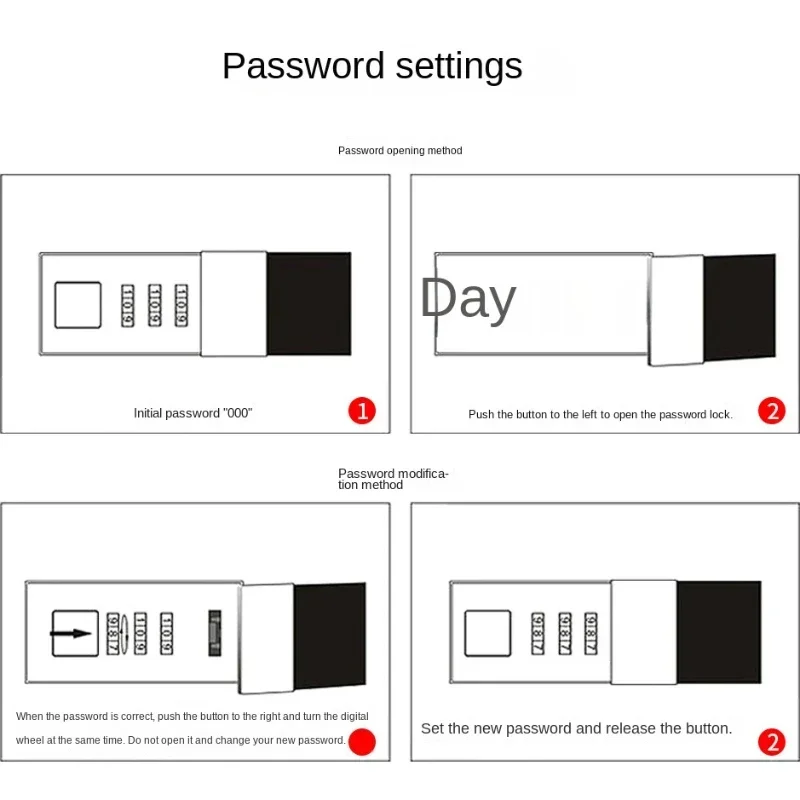 Password settings

Password opening method

1 0 9

1 0 9

1 0 9

Initial password "000" 1

Day

Push the button to the left to open the password lock. 2

Password modification method

9 8 7

1 0 9

1 0 9

When the password is correct, push the button to the right and turn the digital wheel at the same time. Do not open it and change your new password.

9 8 7

9 8 7

9 8 7

Set the new password and release the button. 2