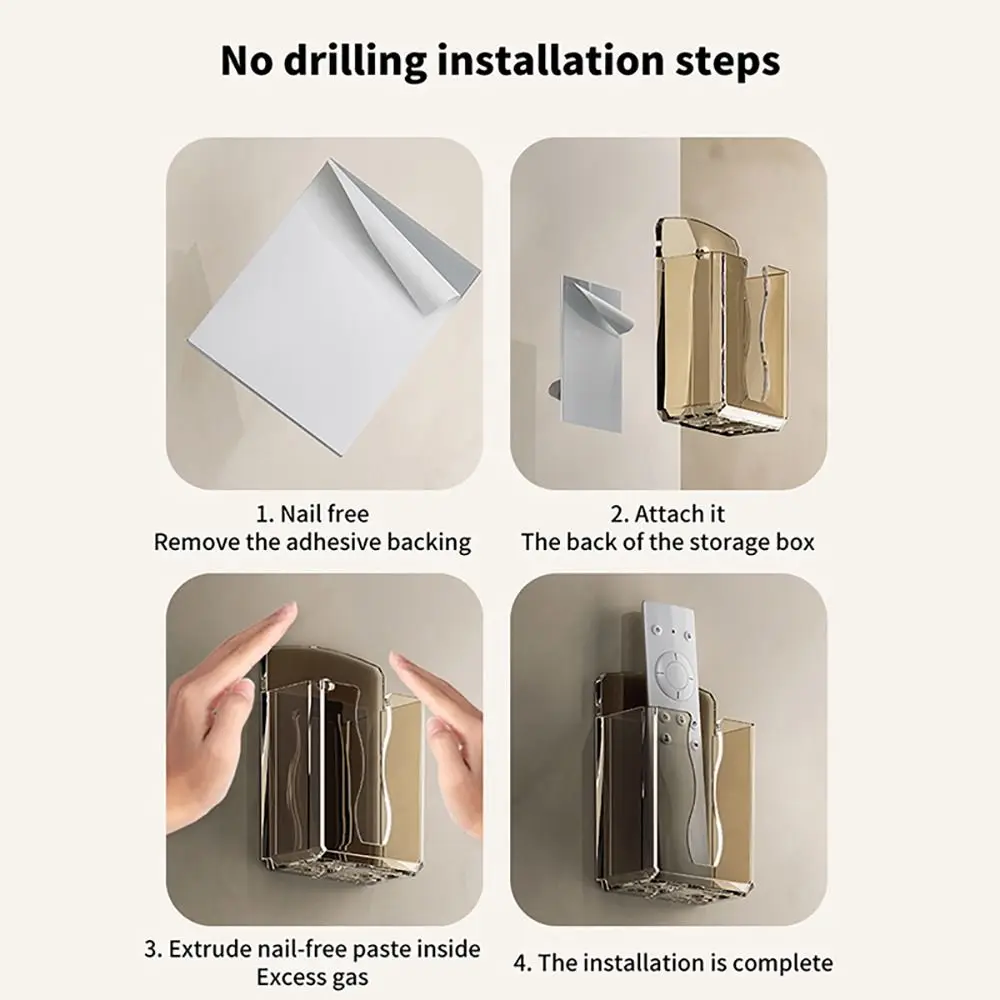 No drilling installation steps

1. Nail free
Remove the adhesive backing

2. Attach it
The back of the storage box

3. Extrude nail-free paste inside
Excess gas

4. The installation is complete