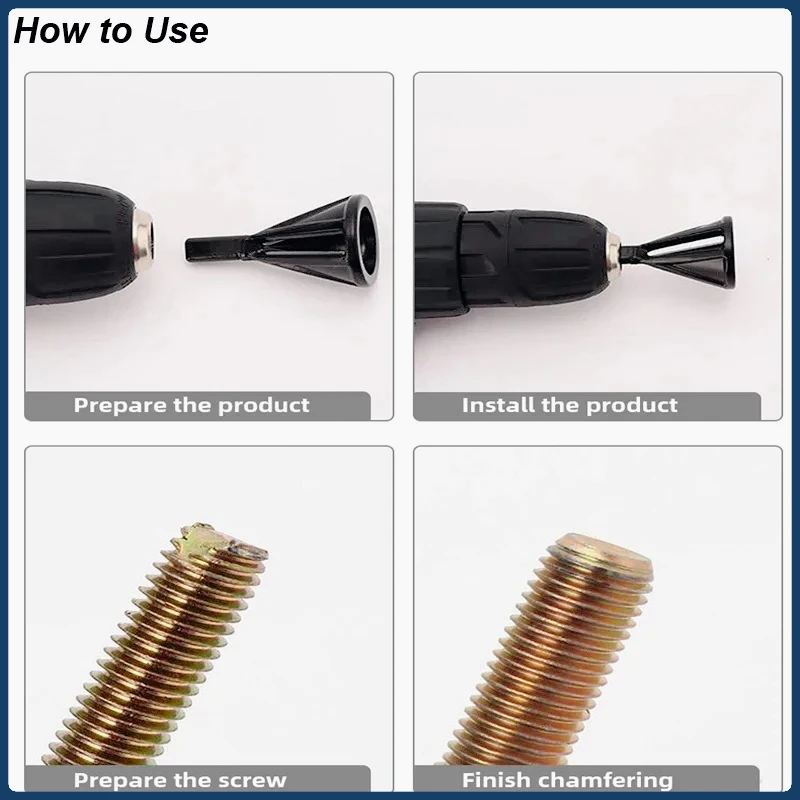 How to Use

Prepare the product

Install the product

Prepare the screw

Finish chamfering