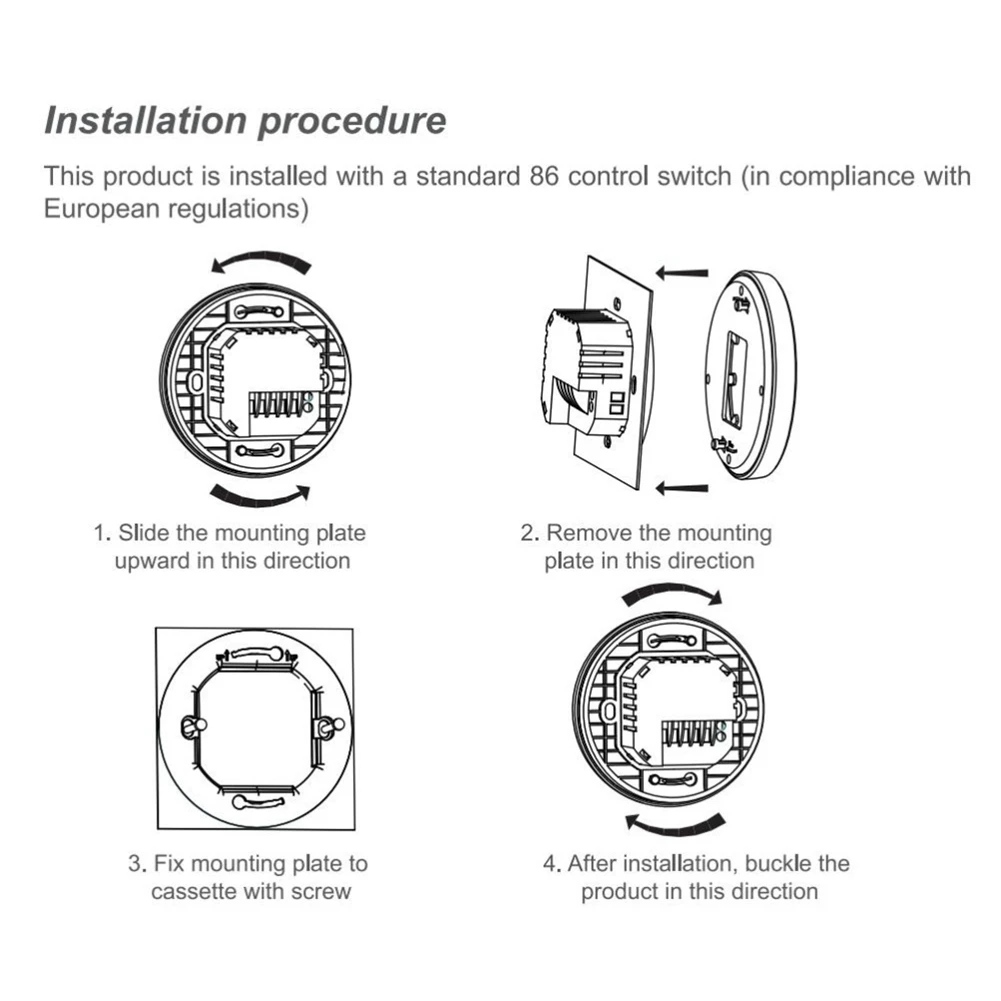 Installation procedure

This product is installed with a standard 86 control switch (in compliance with European regulations)

1. Slide the mounting plate upward in this direction

2. Remove the mounting plate in this direction

3. Fix mounting plate to cassette with screw

4. After installation, buckle the product in this direction