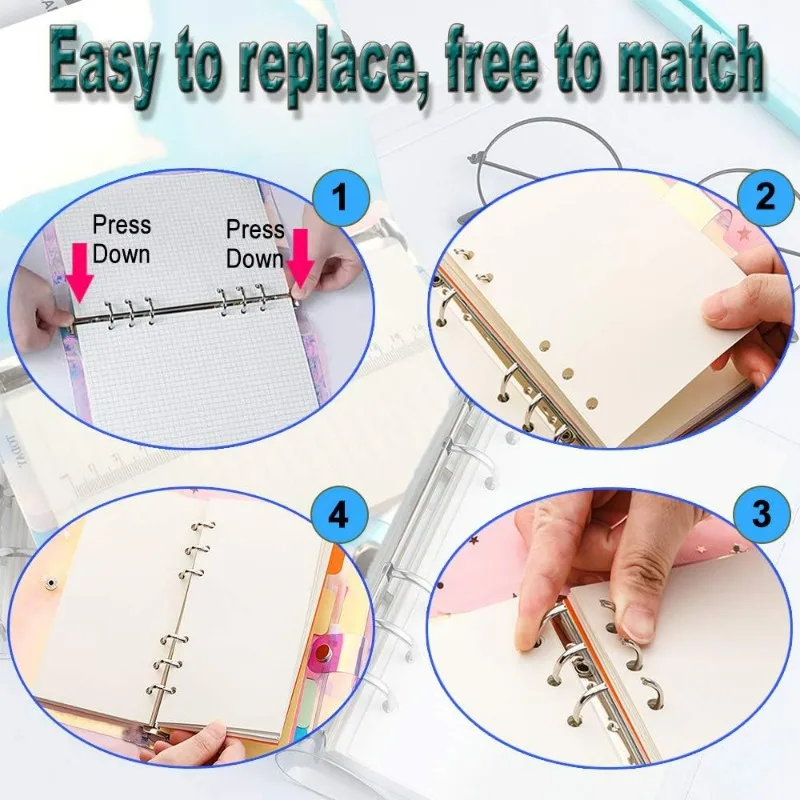 Easy to replace, free to match

1

Press Down

Press Down

2

4

3