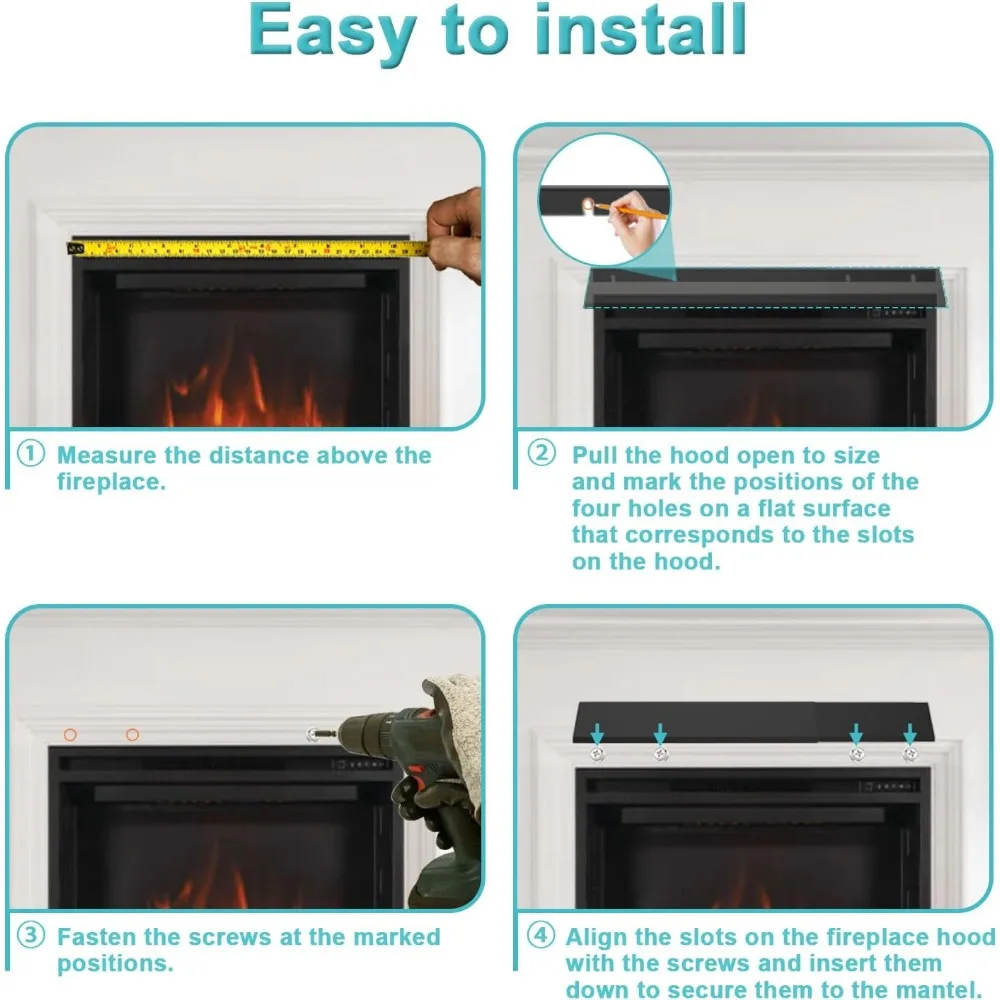 Easy to install

① Measure the distance above the fireplace.

② Pull the hood open to size and mark the positions of the four holes on a flat surface that corresponds to the slots on the hood.

③ Fasten the screws at the marked positions.

④ Align the slots on the fireplace hood with the screws and insert them down to secure them to the mantel.