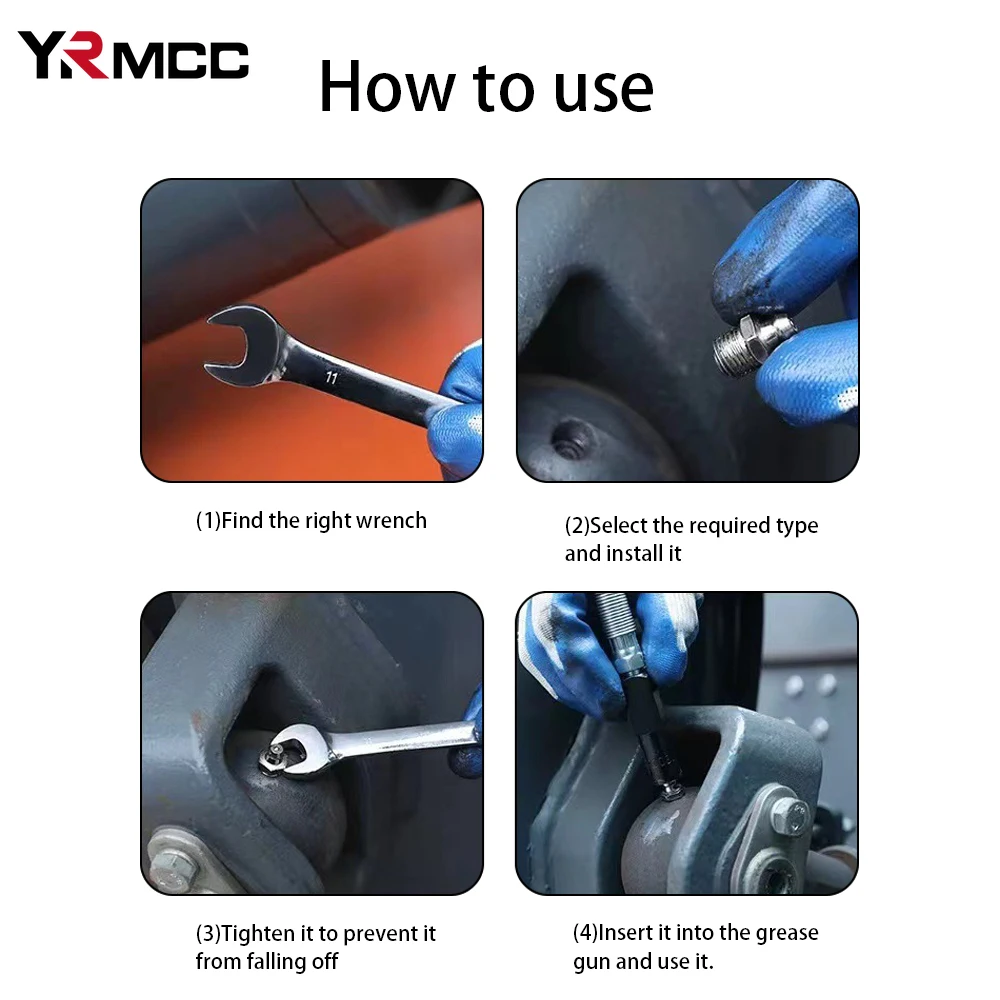 YRMCC

How to use

11

(1)Find the right wrench

(2)Select the required type and install it

(3)Tighten it to prevent it from falling off

(4)Insert it into the grease gun and use it.