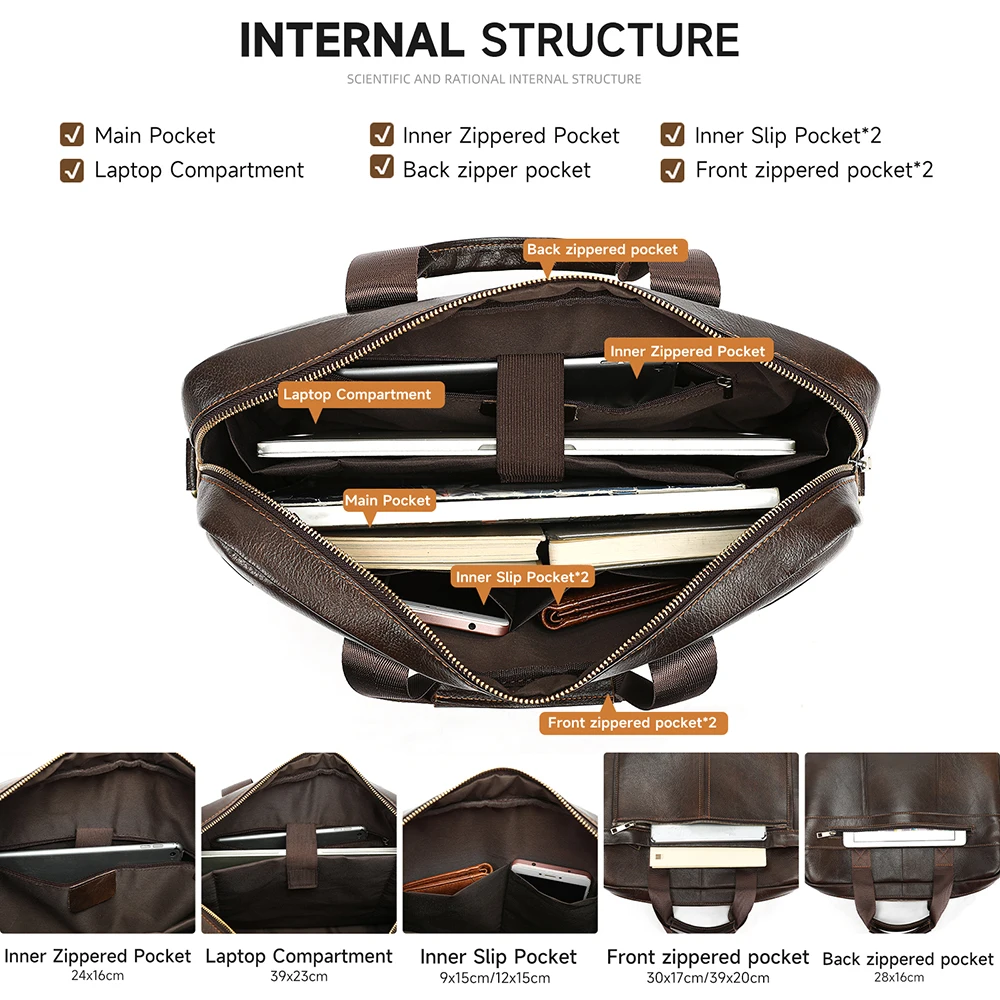 INTERNAL STRUCTURE

SCIENTIFIC AND RATIONAL INTERNAL STRUCTURE

Main Pocket
Laptop Compartment
Inner Zippered Pocket
Back zipper pocket
Inner Slip Pocket*2
Front zippered pocket*2

Back zippered pocket
Inner Zippered Pocket
Laptop Compartment
Main Pocket
Inner Slip Pocket*2
Front zippered pocket*2

Inner Zippered Pocket
24x16cm

Laptop Compartment
39x23cm

Inner Slip Pocket
9x15cm/12x15cm

Front zippered pocket
30x17cm/39x20cm

Back zippered pocket
28x16cm