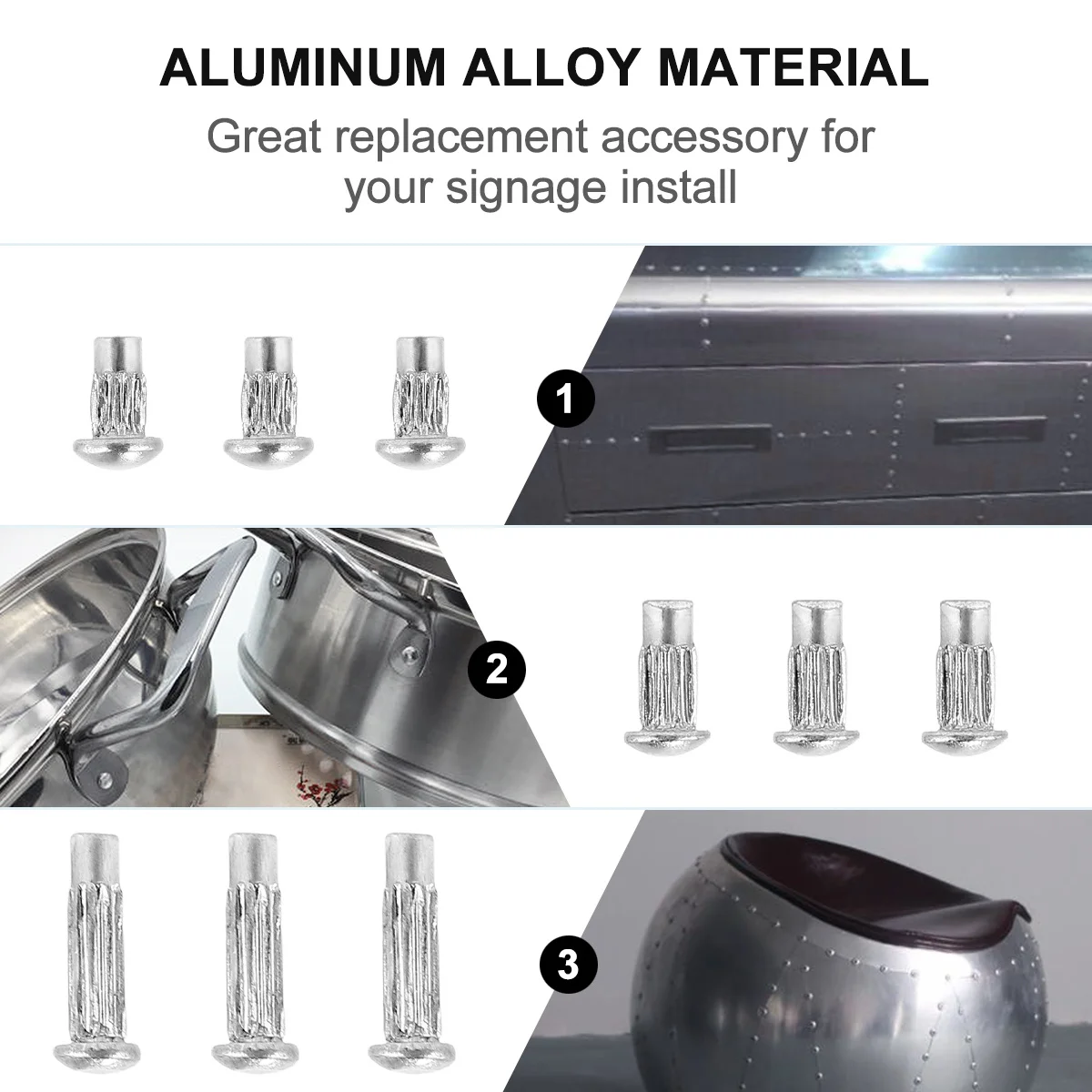 ALUMINUM ALLOY MATERIAL

Great replacement accessory for your signage install

1

2

3