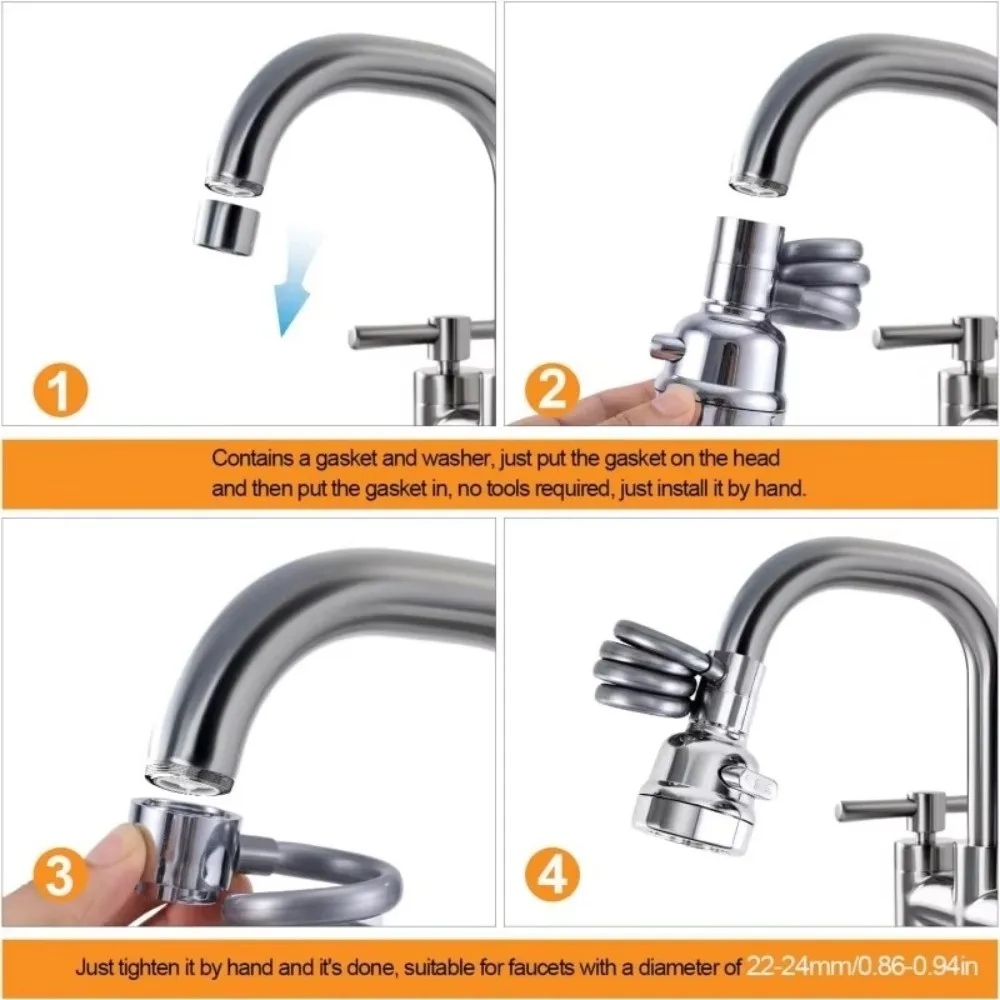 1

2

Contains a gasket and washer, just put the gasket on the head and then put the gasket in, no tools required, just install it by hand.

3

4

Just tighten it by hand and it's done, suitable for faucets with a diameter of 22-24mm/0.86-0.94in