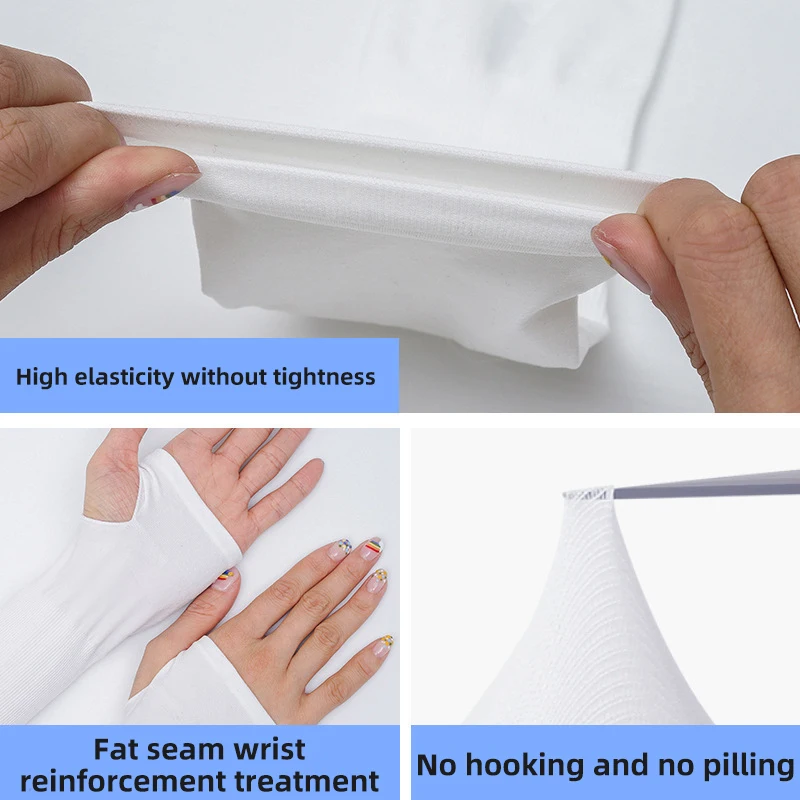 High elasticity without tightness

Fat seam wrist reinforcement treatment

No hooking and no pilling