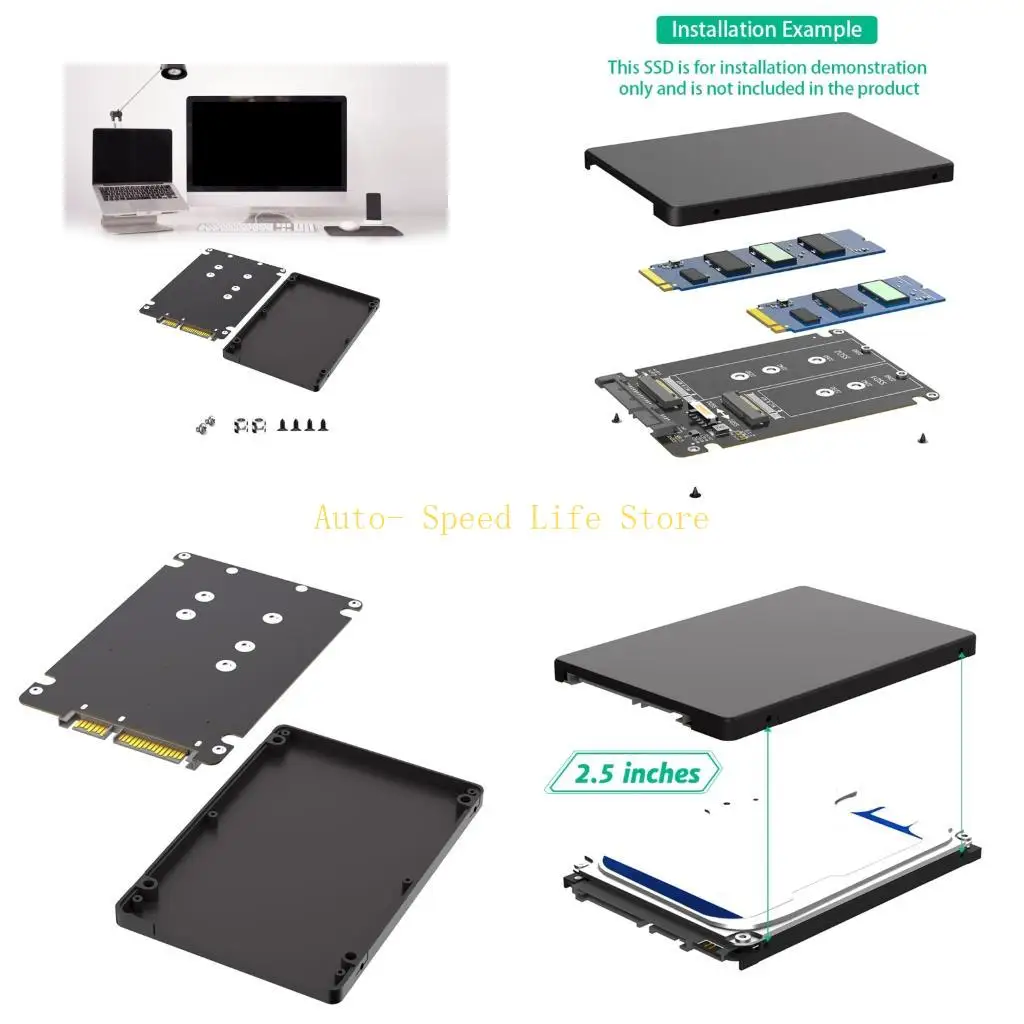 Installation Example

This SSD is for installation demonstration only and is not included in the product

Auto- Speed Life Store

2.5 inches