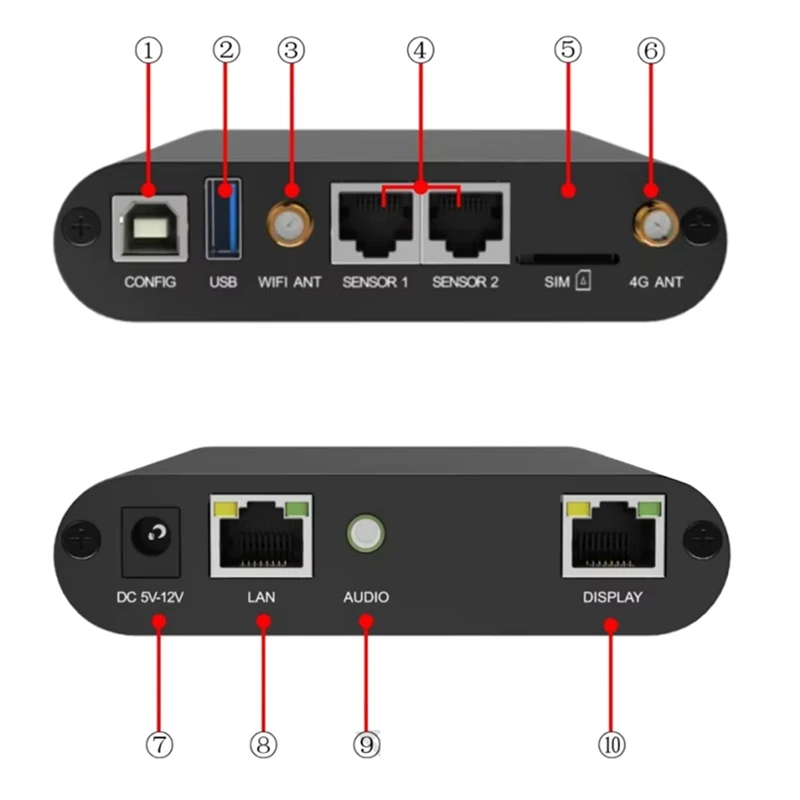 ① ② ③ ④ ⑤ ⑥

CONFIG USB WIFI ANT SENSOR 1 SENSOR 2 SIM 4G ANT

DC 5V-12V LAN AUDIO DISPLAY

⑦ ⑧ ⑨ ⑩