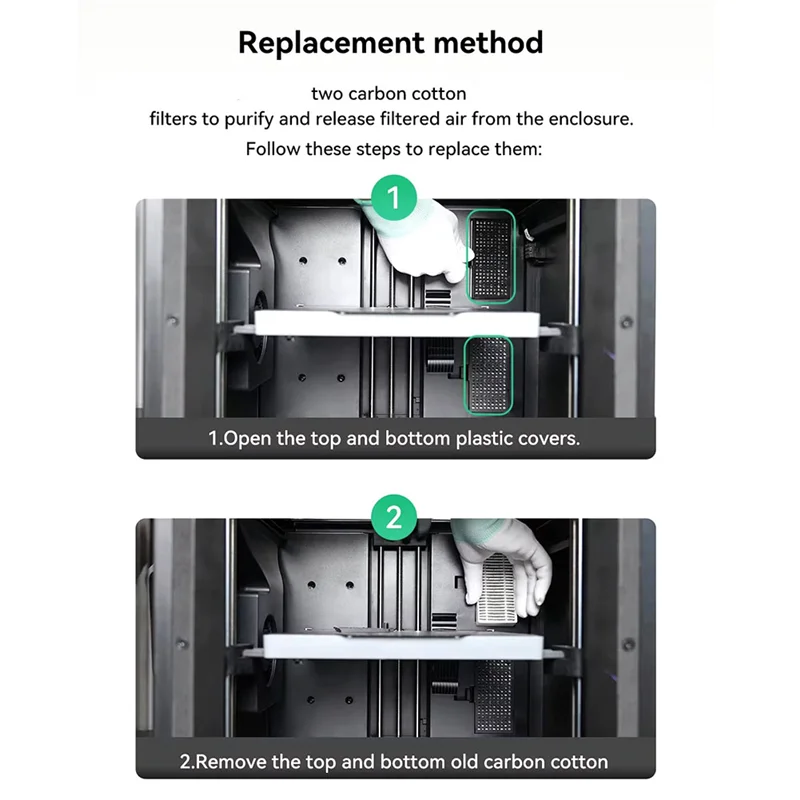 Replacement method

two carbon cotton filters to purify and release filtered air from the enclosure. Follow these steps to replace them:

1

1.Open the top and bottom plastic covers.

2

2.Remove the top and bottom old carbon cotton