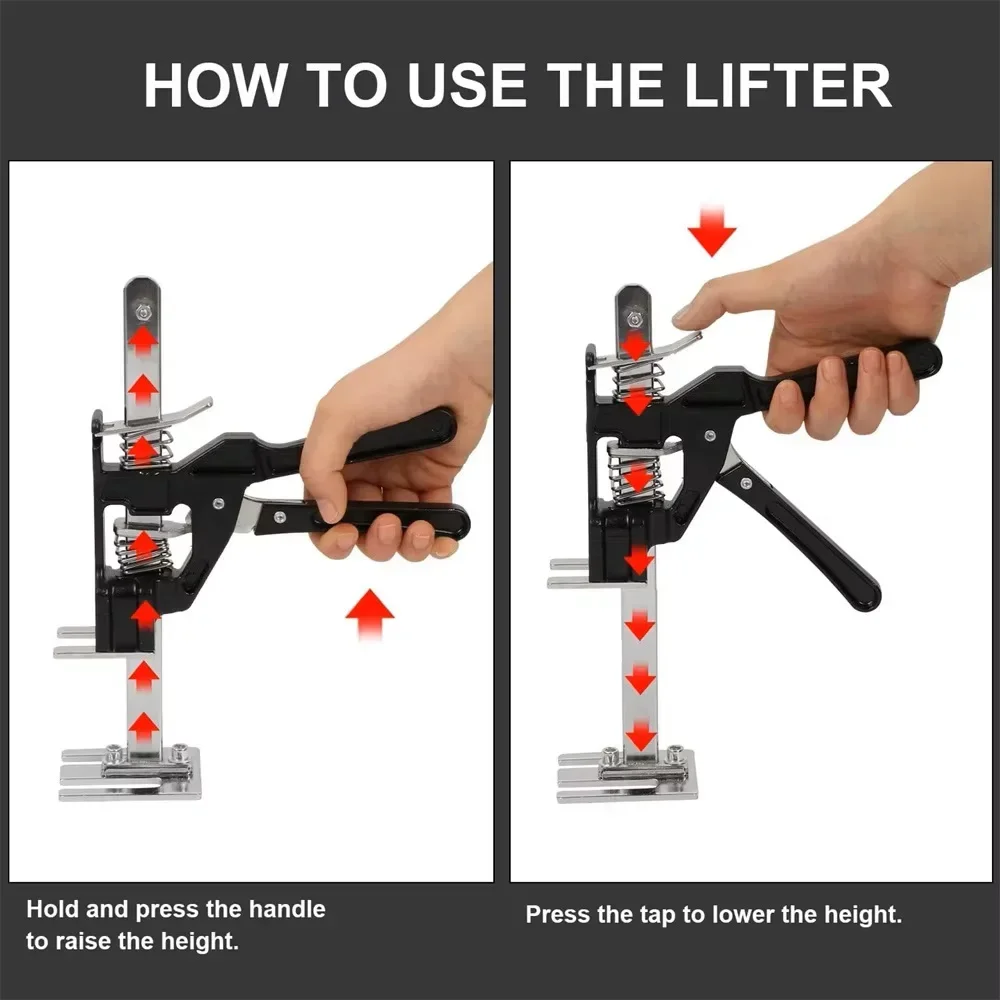 HOW TO USE THE LIFTER

Hold and press the handle to raise the height.

Press the tap to lower the height.