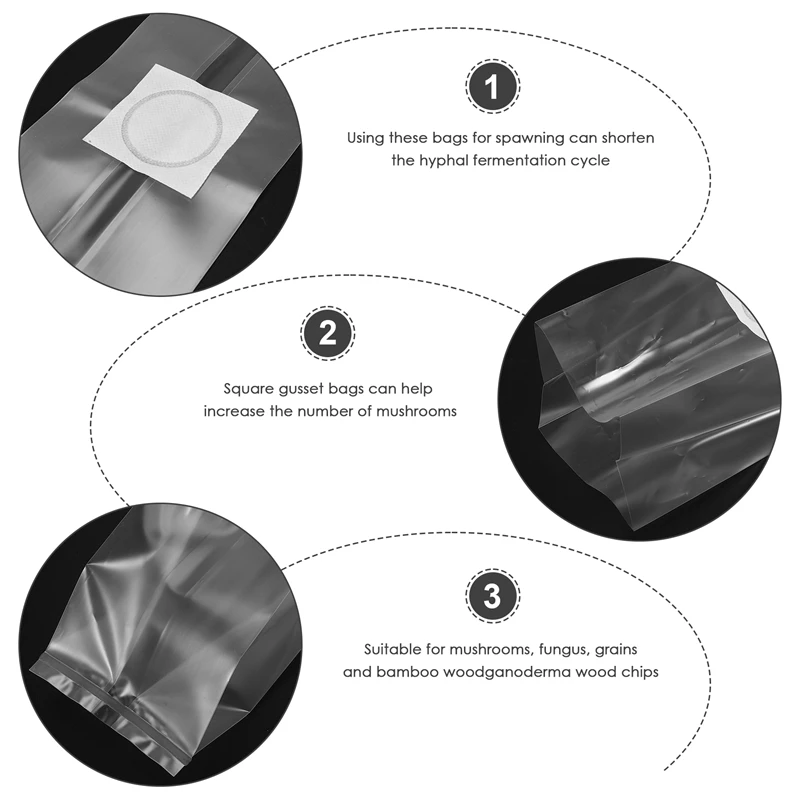 1

Using these bags for spawning can shorten the hyphal fermentation cycle

2

Square gusset bags can help increase the number of mushrooms

3

Suitable for mushrooms, fungus, grains and bamboo woodganoderma wood chips