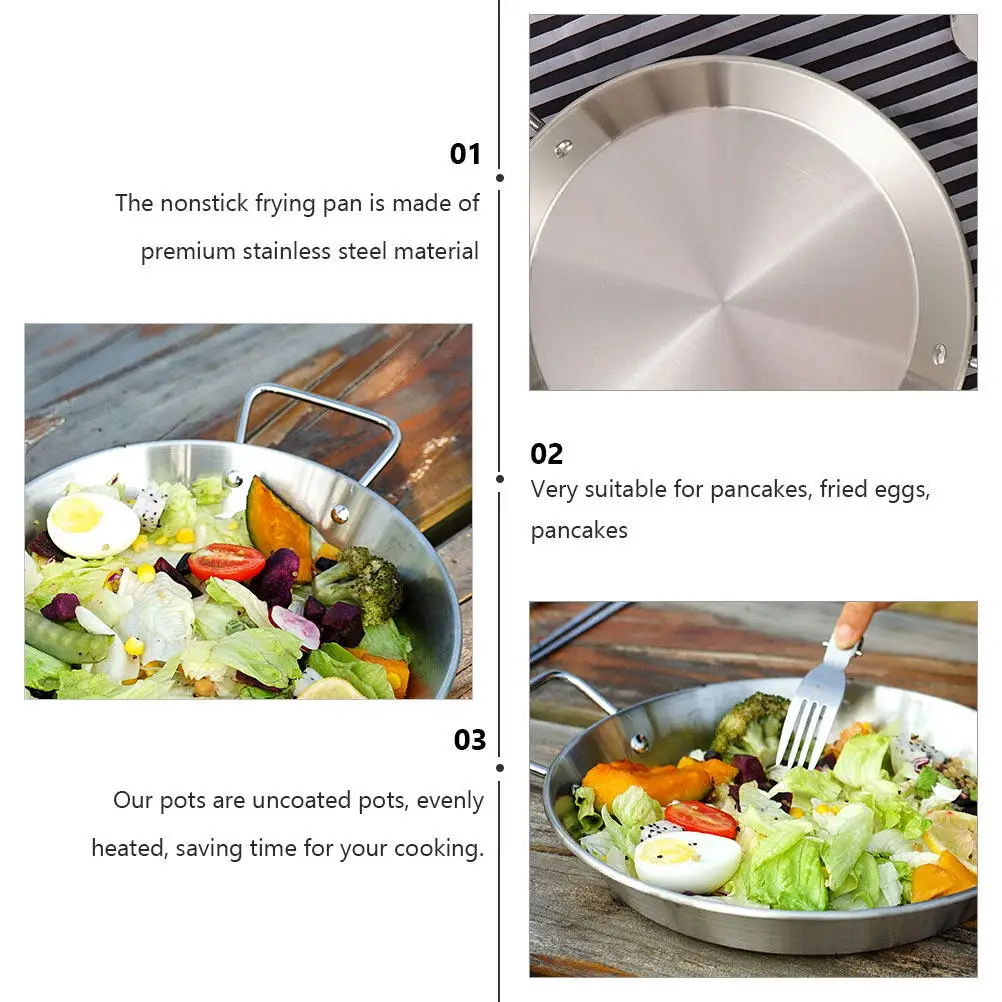 01

The nonstick frying pan is made of premium stainless steel material

02

Very suitable for pancakes, fried eggs, pancakes

03

Our pots are uncoated pots, evenly heated, saving time for your cooking.