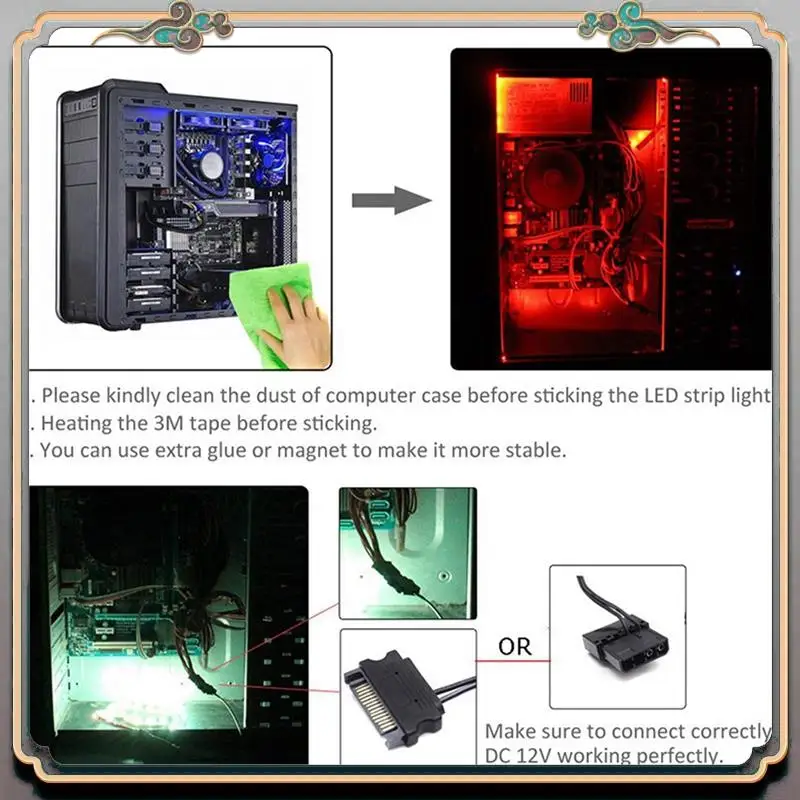 . Please kindly clean the dust of computer case before sticking the LED strip light
. Heating the 3M tape before sticking.
. You can use extra glue or magnet to make it more stable.

OR

Make sure to connect correctly
DC 12V working perfectly.