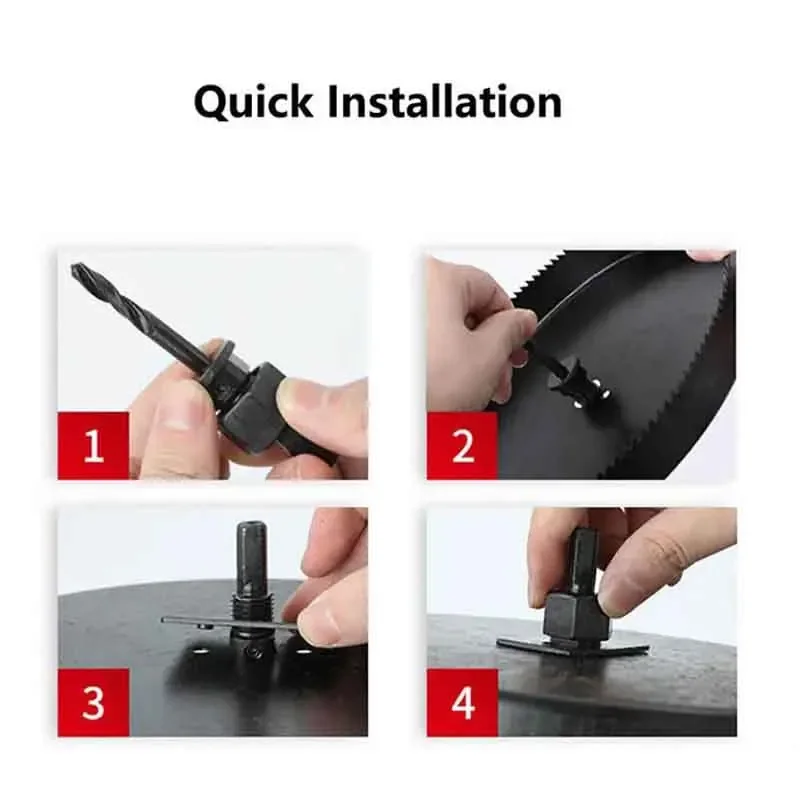 Quick Installation

1

2

3

4