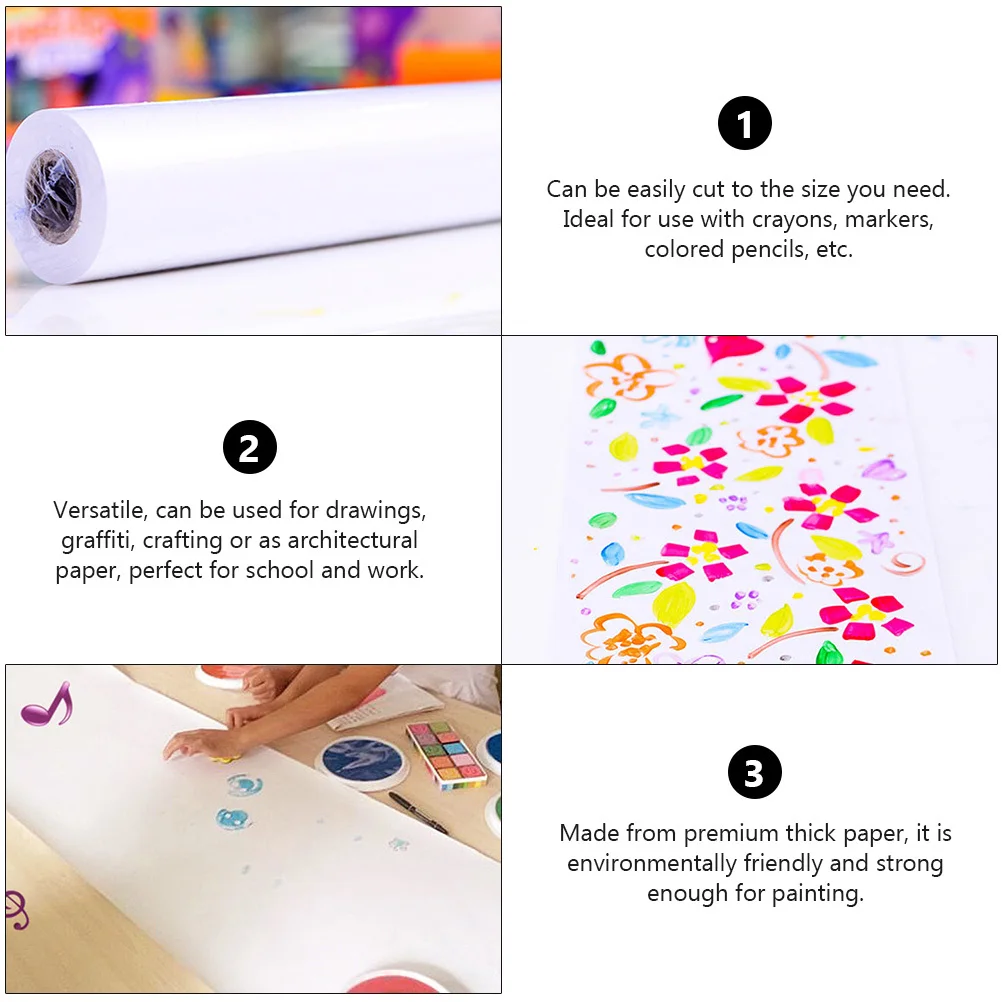 1

Can be easily cut to the size you need. Ideal for use with crayons, markers, colored pencils, etc.

2

Versatile, can be used for drawings, graffiti, crafting or as architectural paper, perfect for school and work.

3

Made from premium thick paper, it is environmentally friendly and strong enough for painting.