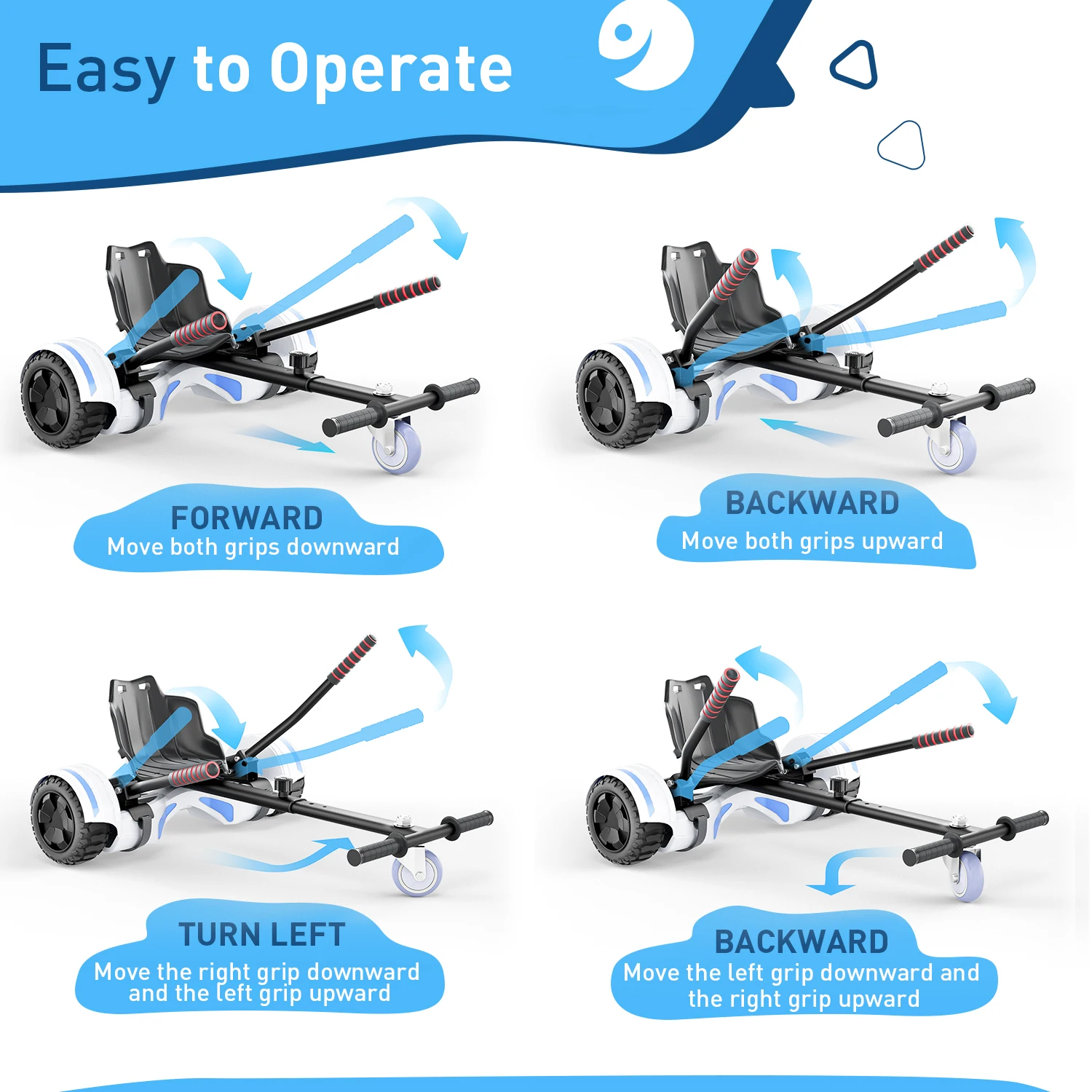 Easy to Operate

FORWARD
Move both grips downward

BACKWARD
Move both grips upward

TURN LEFT
Move the right grip downward and the left grip upward

BACKWARD
Move the left grip downward and the right grip upward