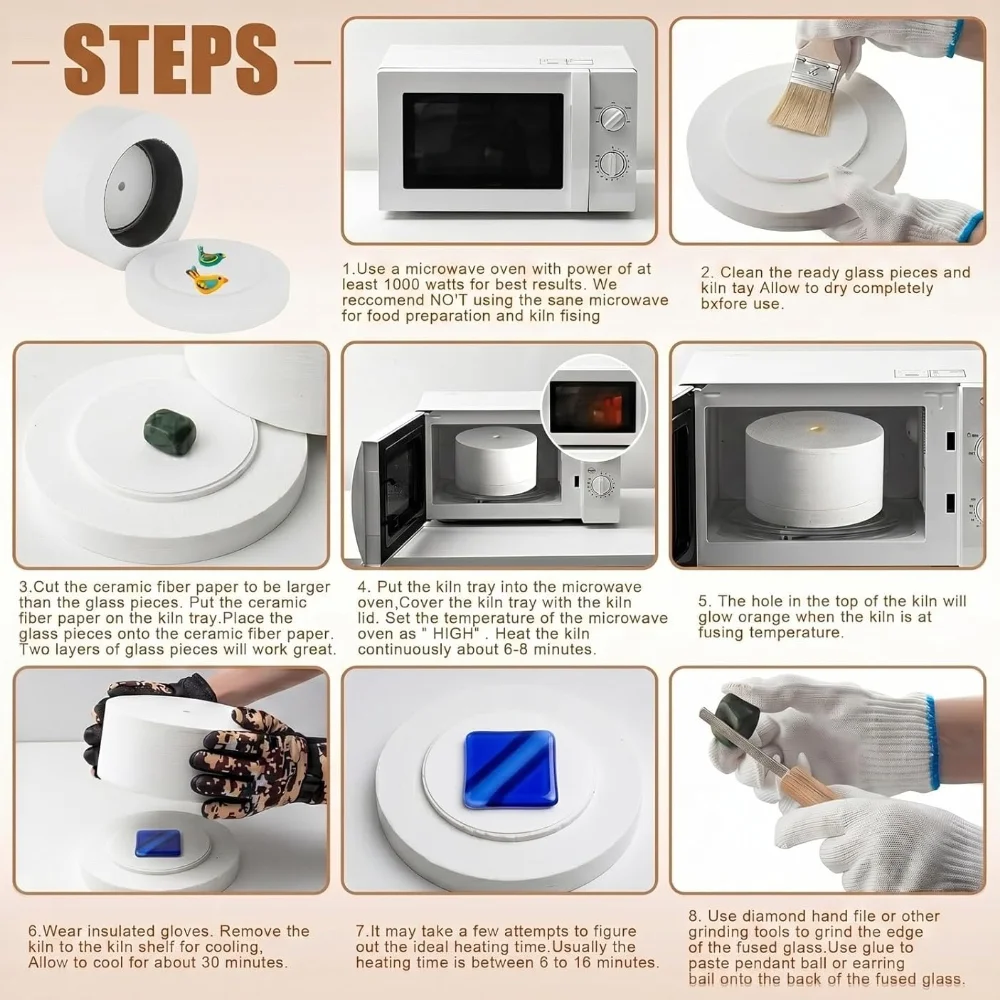 STEPS

1.Use a microwave oven with power of at least 1000 watts for best results. We reccomend NO'T using the sane microwave for food preparation and kiln fising

2. Clean the ready glass pieces and kiln tay Allow to dry completely bxfore use.

3.Cut the ceramic fiber paper to be larger than the glass pieces. Put the ceramic fiber paper on the kiln tray.Place the glass pieces onto the ceramic fiber paper. Two layers of glass pieces will work great.

4. Put the kiln tray into the microwave oven,Cover the kiln tray with the kiln lid. Set the temperature of the microwave oven as " HIGH" . Heat the kiln continuously about 6-8 minutes.

5. The hole in the top of the kiln will glow orange when the kiln is at fusing temperature.

6.Wear insulated gloves. Remove the kiln to the kiln shelf for cooling, Allow to cool for about 30 minutes.

7.It may take a few attempts to figure out the ideal heating time.Usually the heating time is between 6 to 16 minutes.

8. Use diamond hand file or other grinding tools to grind the edge of the fused glass.Use glue to paste pendant ball or earring bail onto the back of the fused glass.