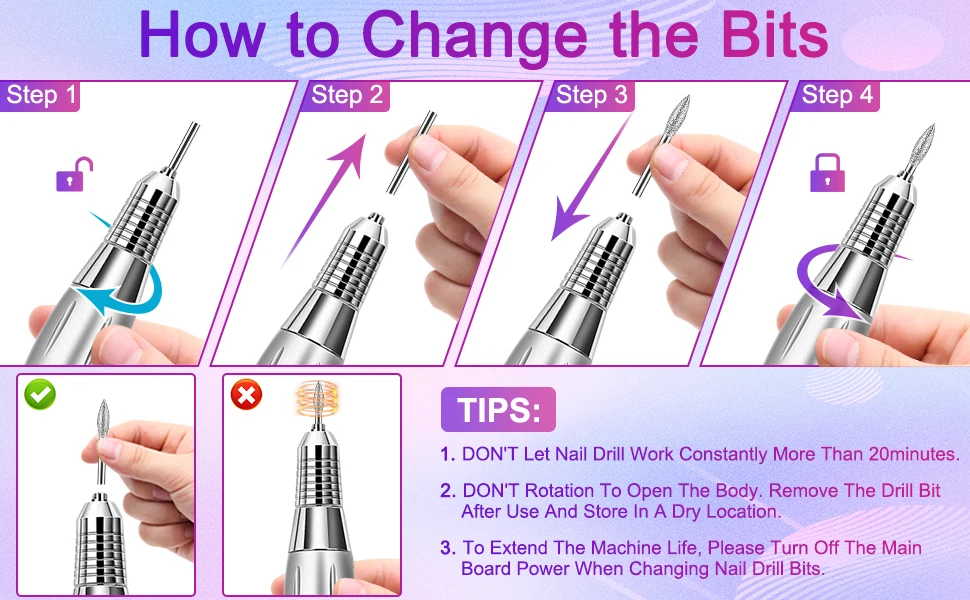 How to Change the Bits

Step 1

Step 2

Step 3

Step 4

TIPS:

1. DON'T Let Nail Drill Work Constantly More Than 20minutes.

2. DON'T Rotation To Open The Body. Remove The Drill Bit After Use And Store In A Dry Location.

3. To Extend The Machine Life, Please Turn Off The Main Board Power When Changing Nail Drill Bits.