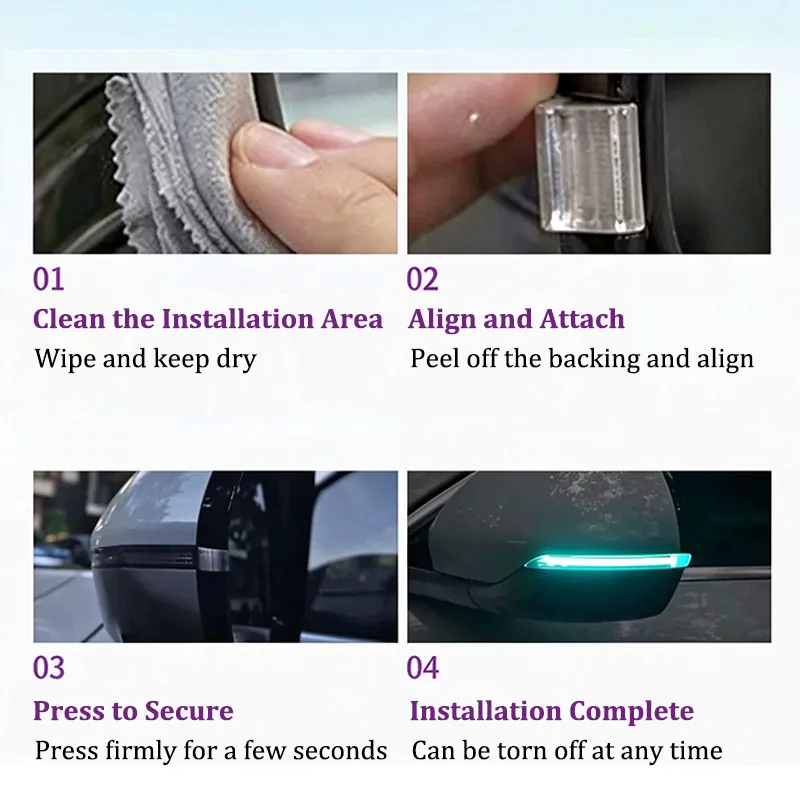 01

Clean the Installation Area

Wipe and keep dry

02

Align and Attach

Peel off the backing and align

03

Press to Secure

Press firmly for a few seconds

04

Installation Complete

Can be torn off at any time