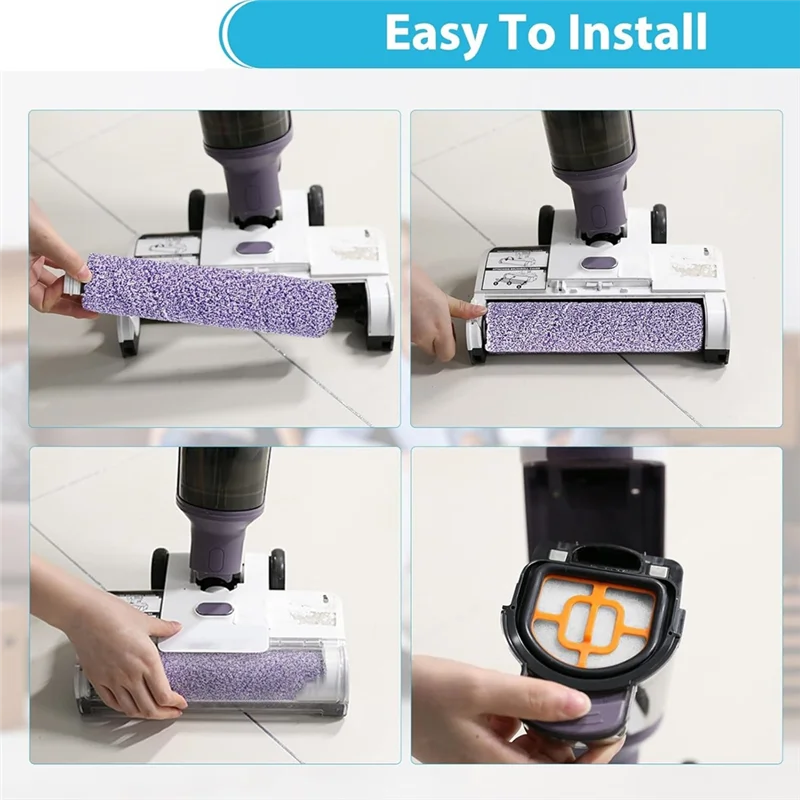 Easy To Install