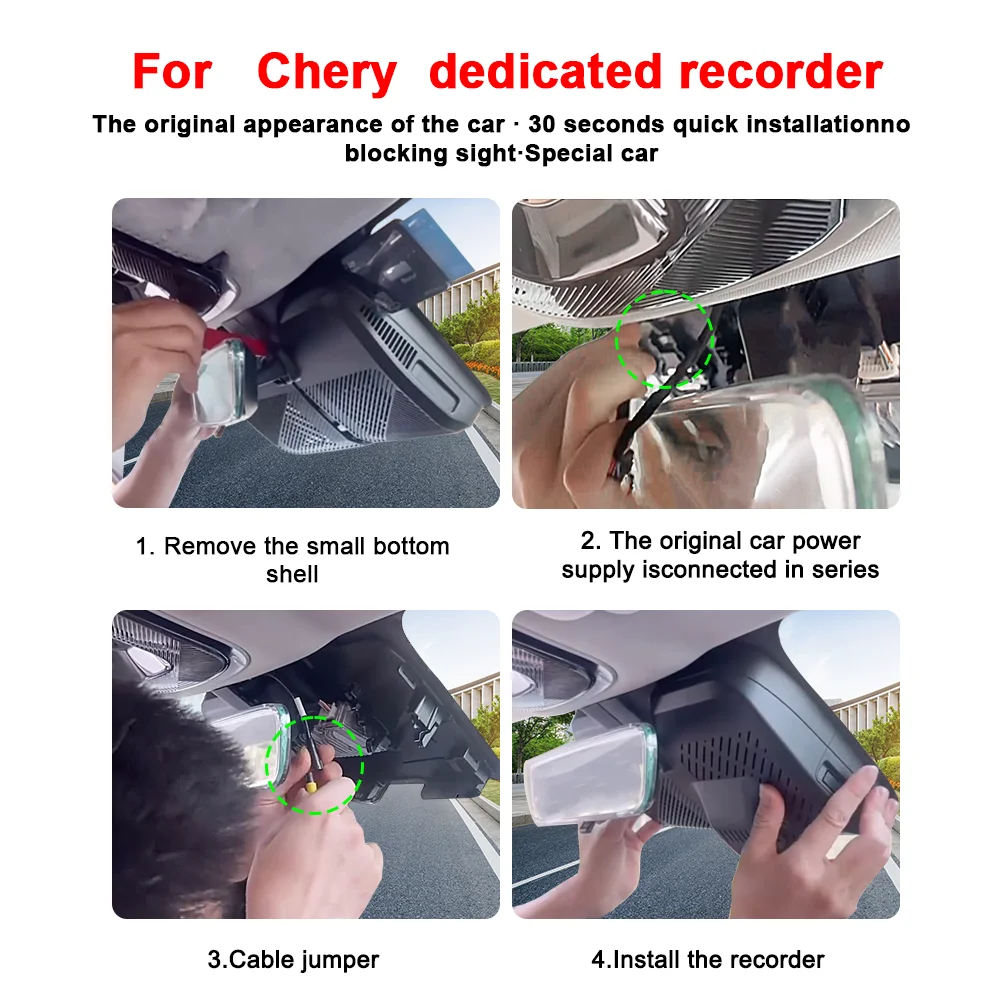 For Chery dedicated recorder

The original appearance of the car · 30 seconds quick installationno blocking sight·Special car

1. Remove the small bottom shell

2. The original car power supply isconnected in series

3.Cable jumper

4.Install the recorder