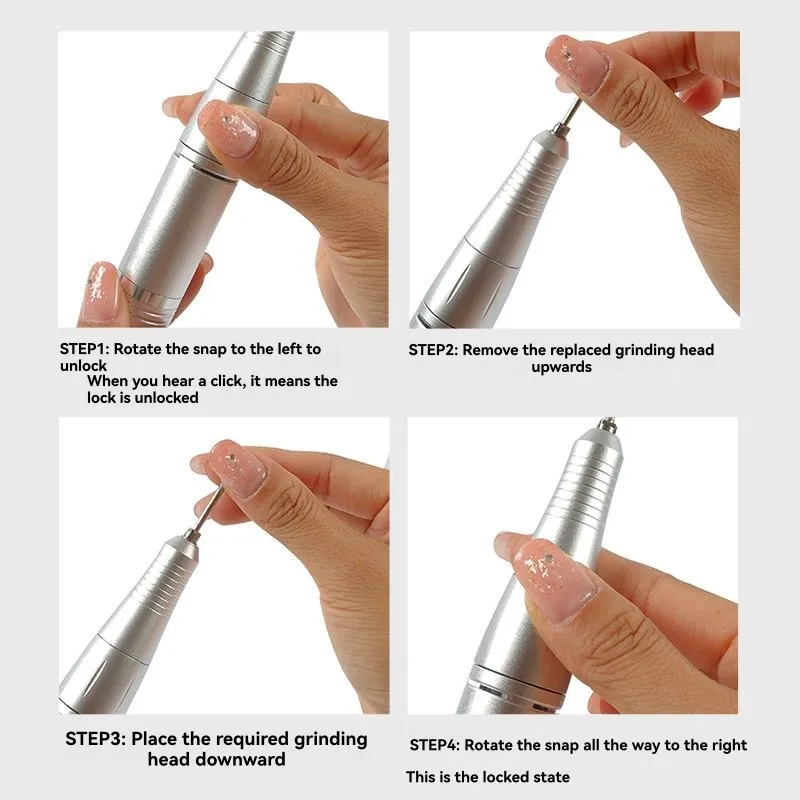 STEP1: Rotate the snap to the left to unlock
When you hear a click, it means the lock is unlocked

STEP2: Remove the replaced grinding head upwards

STEP3: Place the required grinding head downward

STEP4: Rotate the snap all the way to the right
This is the locked state