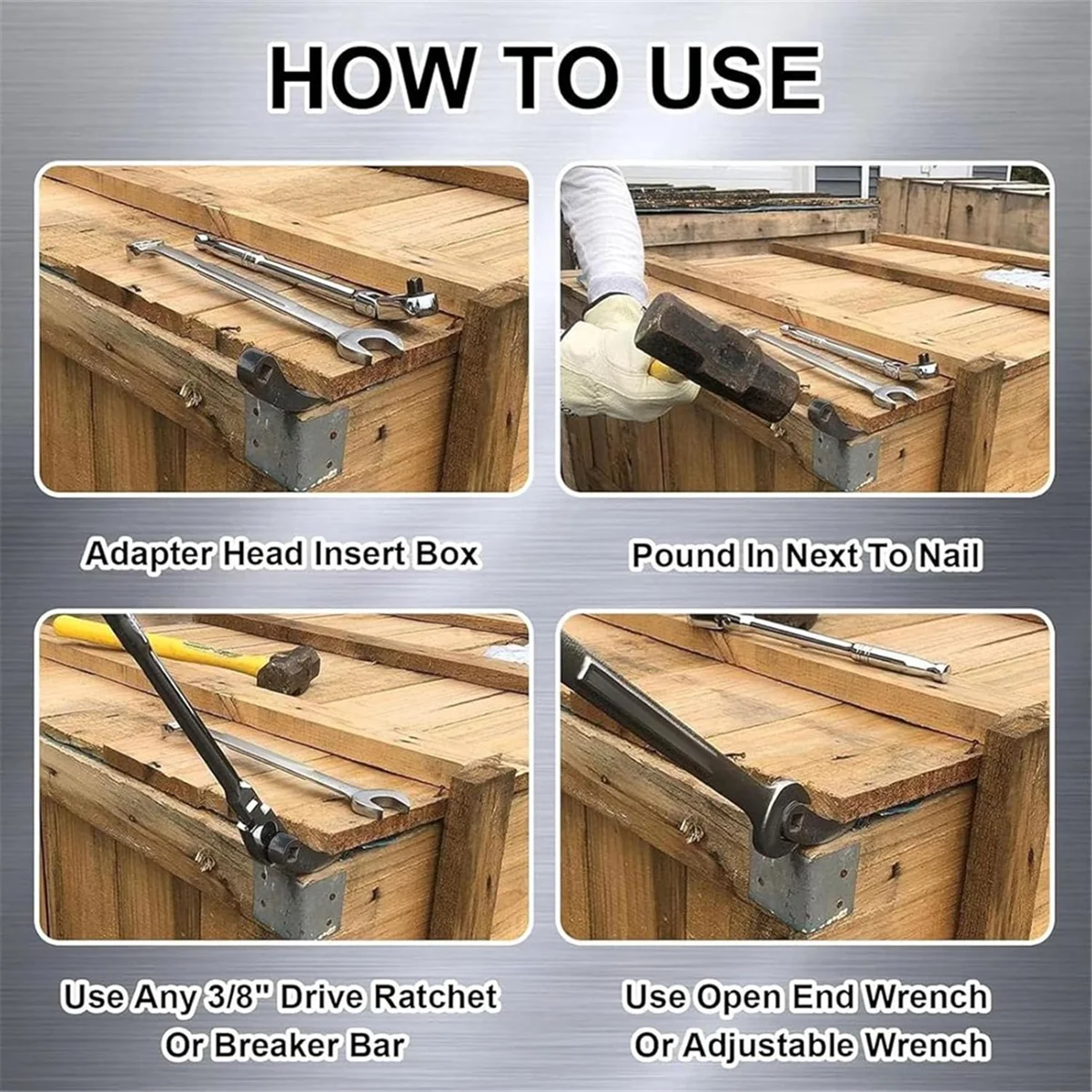 HOW TO USE

Adapter Head Insert Box

Pound In Next To Nail

Use Any 3/8" Drive Ratchet Or Breaker Bar

Use Open End Wrench Or Adjustable Wrench