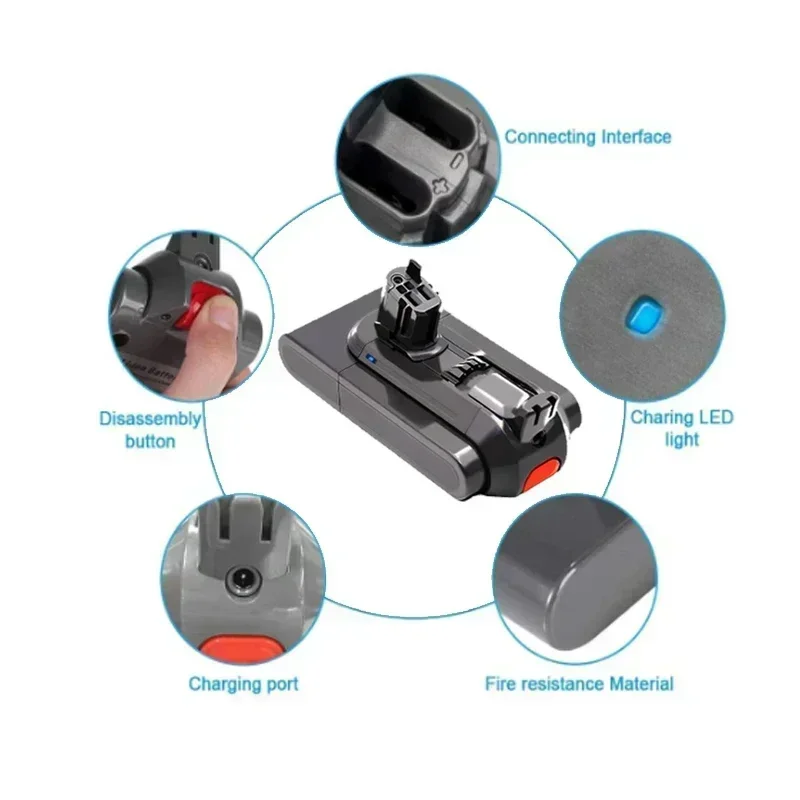 Connecting Interface

Disassembly button

Charing LED light

Charging port

Fire resistance Material