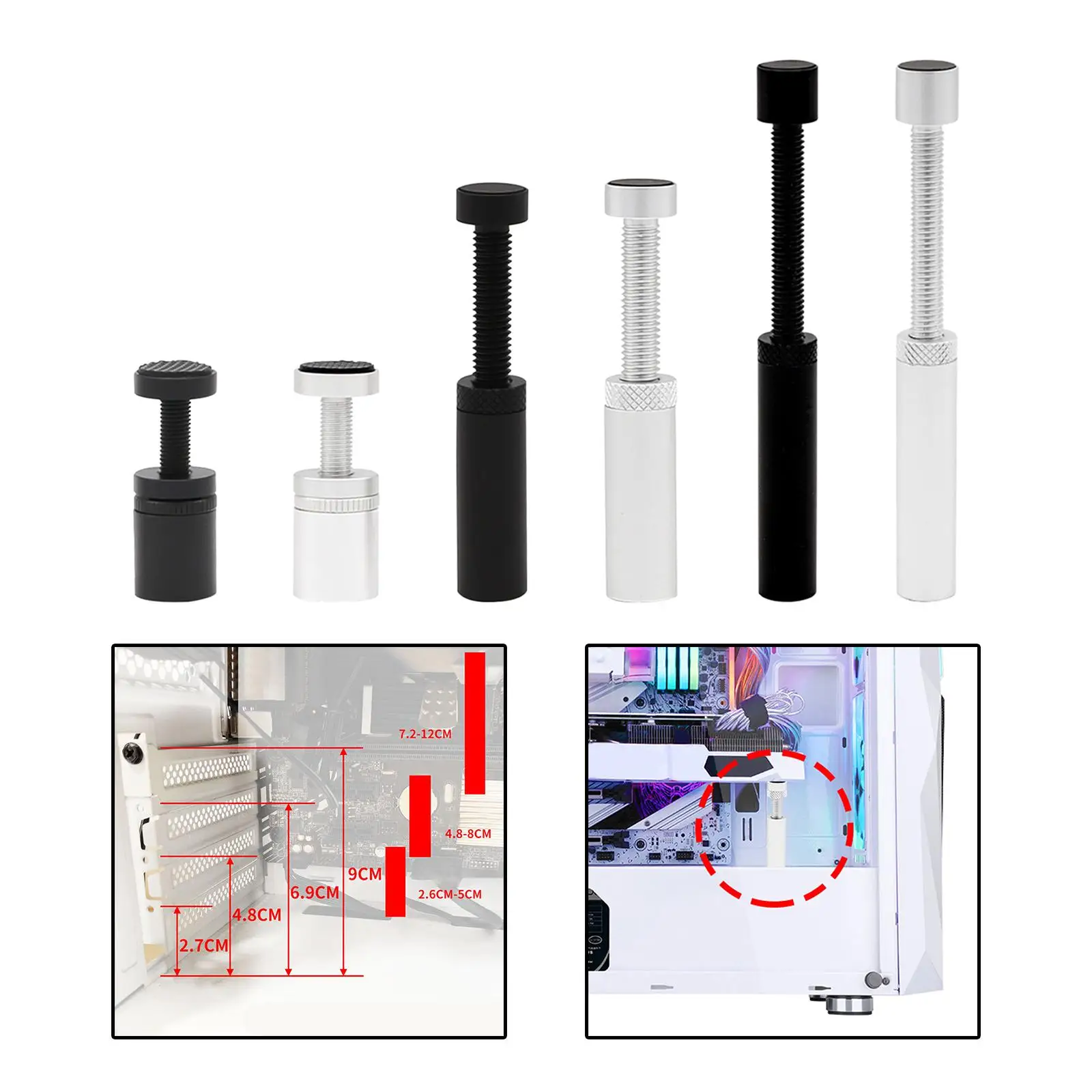 7.2-12CM

4.8-8CM

9CM

6.9CM

2.6CM-5CM

4.8CM

2.7CM