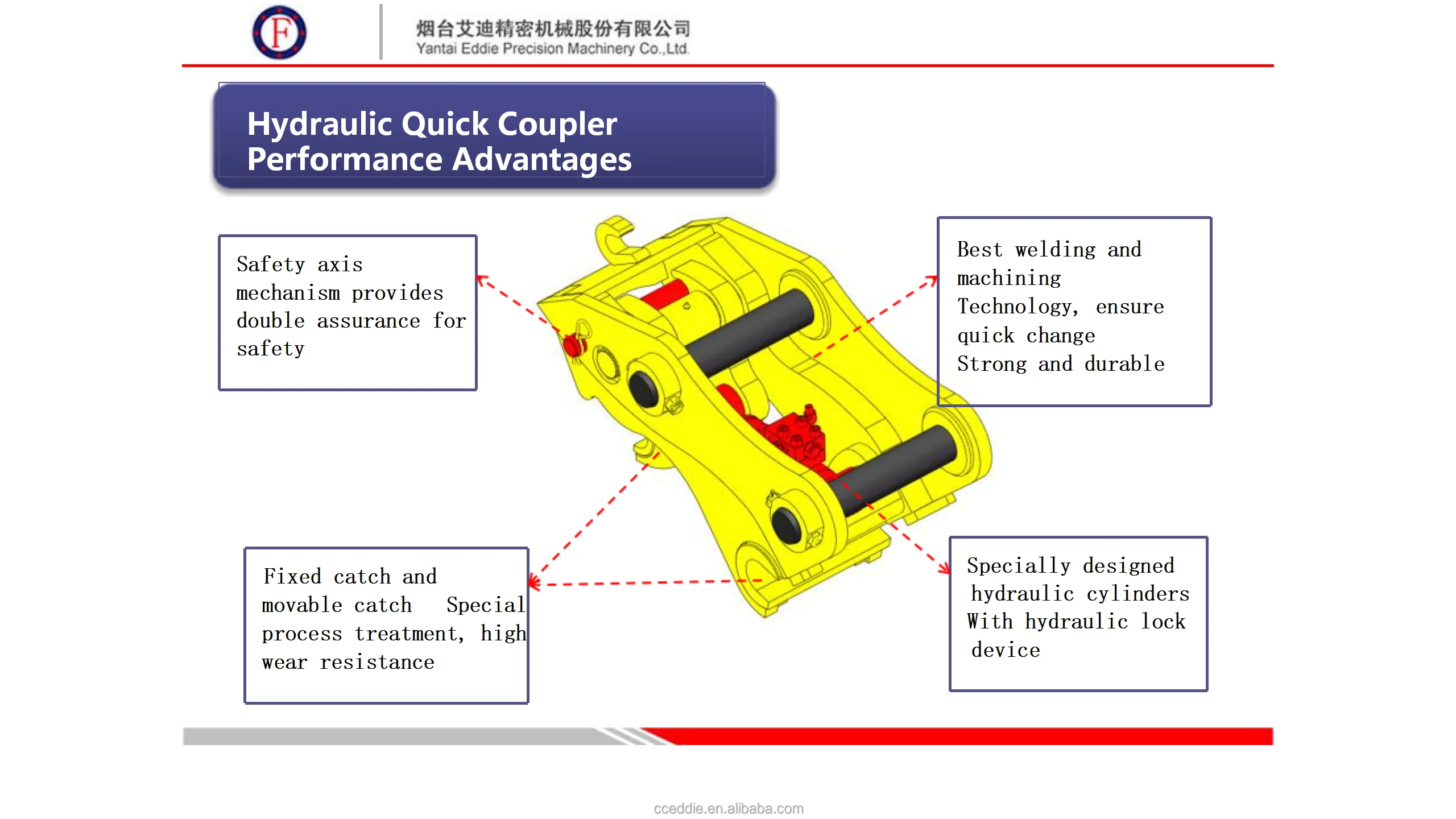 F

烟台艾迪精密机械股份有限公司
Yantai Eddie Precision Machinery Co.,Ltd.

Hydraulic Quick Coupler
Performance Advantages

Safety axis mechanism provides double assurance for safety

Best welding and machining Technology, ensure quick change Strong and durable

Fixed catch and movable catch Special process treatment, high wear resistance

Specially designed hydraulic cylinders With hydraulic lock device

cceddie.en.alibaba.com