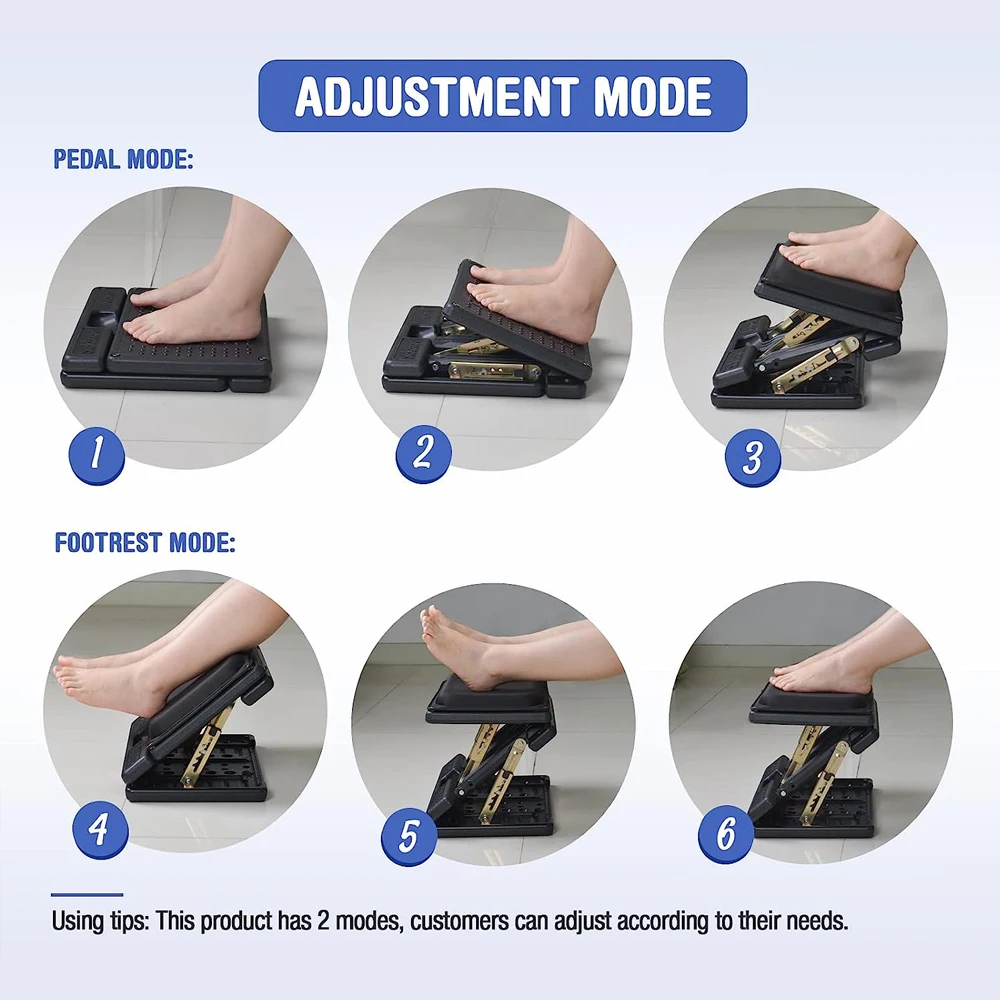 ADJUSTMENT MODE

PEDAL MODE:

1

2

3

FOOTREST MODE:

4

5

6

Using tips: This product has 2 modes, customers can adjust according to their needs.