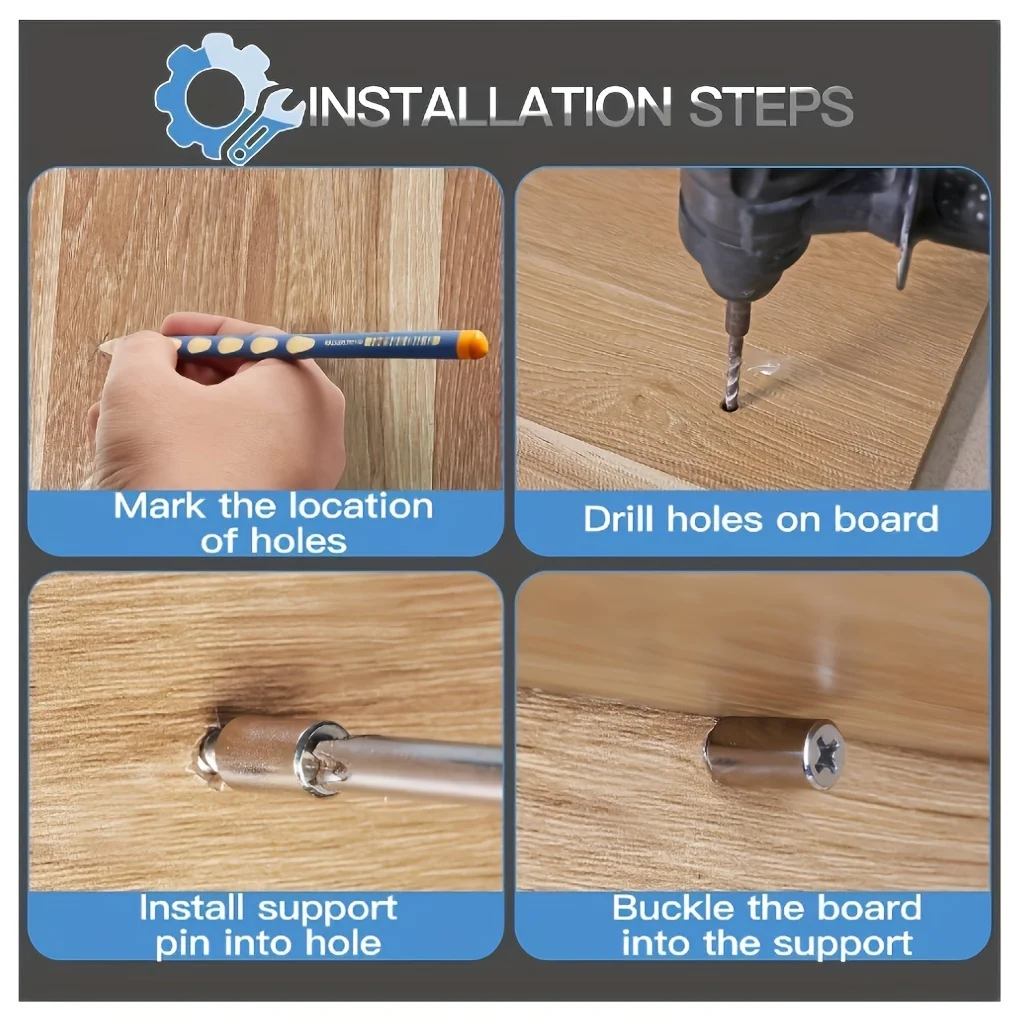 INSTALLATION STEPS

Mark the location of holes

Drill holes on board

Install support pin into hole

Buckle the board into the support