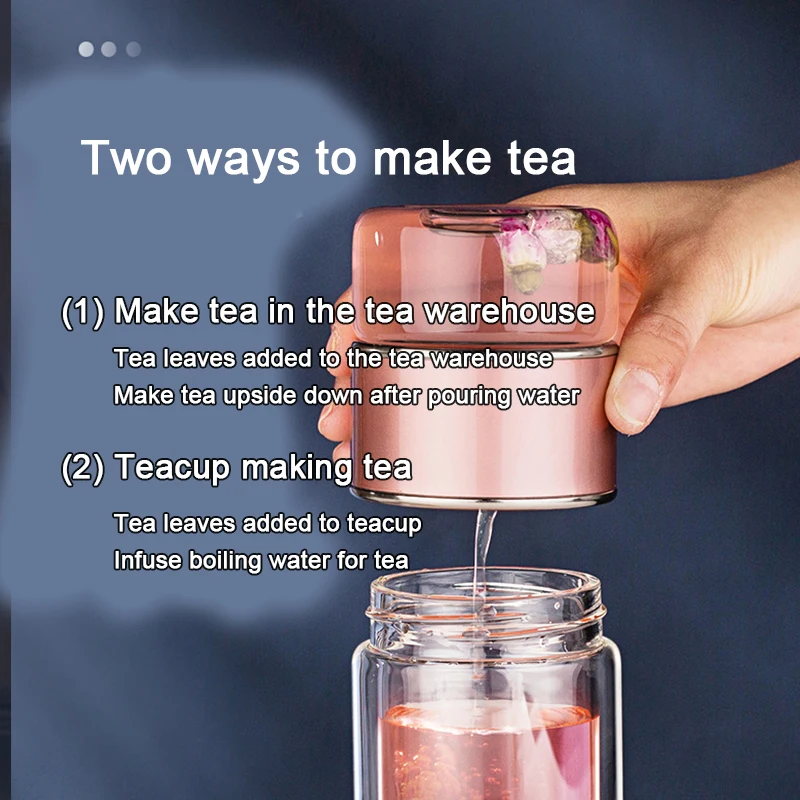 Two ways to make tea

(1) Make tea in the tea warehouse

Tea leaves added to the tea warehouse
Make tea upside down after pouring water

(2) Teacup making tea

Tea leaves added to teacup
Infuse boiling water for tea